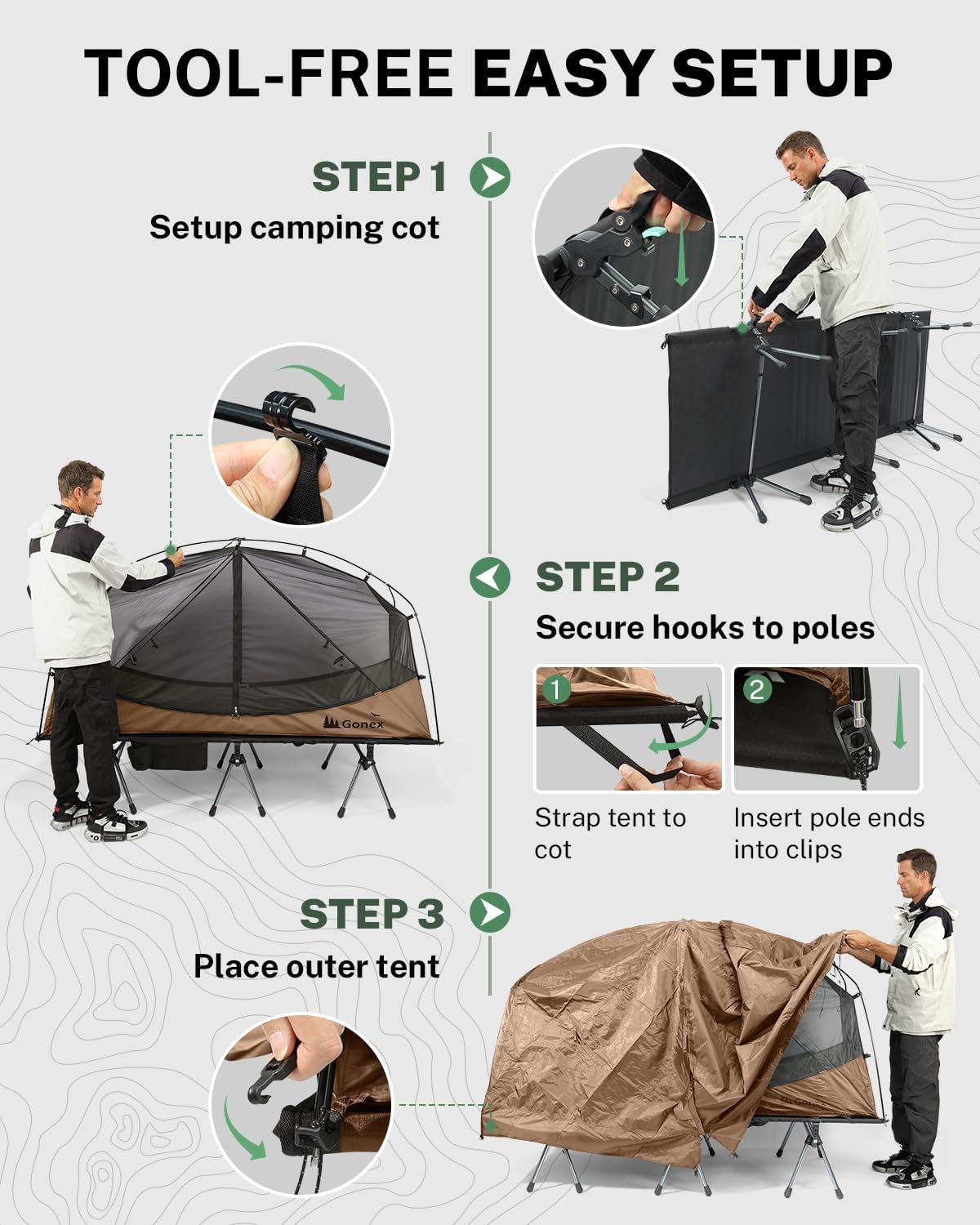 TOOL-FREE EASY SETUP

STEP 1
Setup camping cot

Gonex

STEP 2
Secure hooks to poles

1

2

Strap tent to cot

Insert pole ends into clips

STEP 3
Place outer tent

Gonex