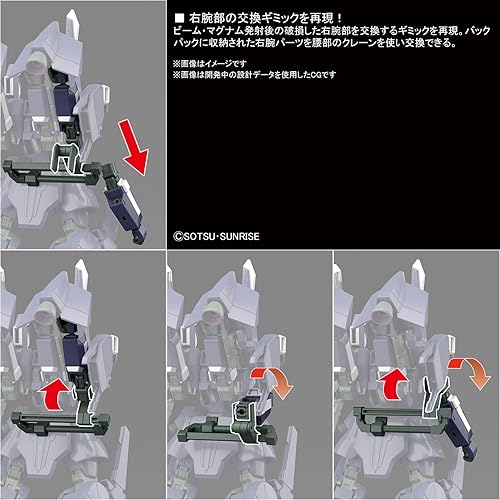 ■ 右腕部の交換ギミックを再現！
ビーム・マグナム発射後の破損した右腕部を交換するギミックを再現。バックパックに収納された右腕パーツを腰部のクレーンを使い交換できる。

※画像はイメージです
※画像は開発中の設計データを使用したCGです

©SOTSU・SUNRISE