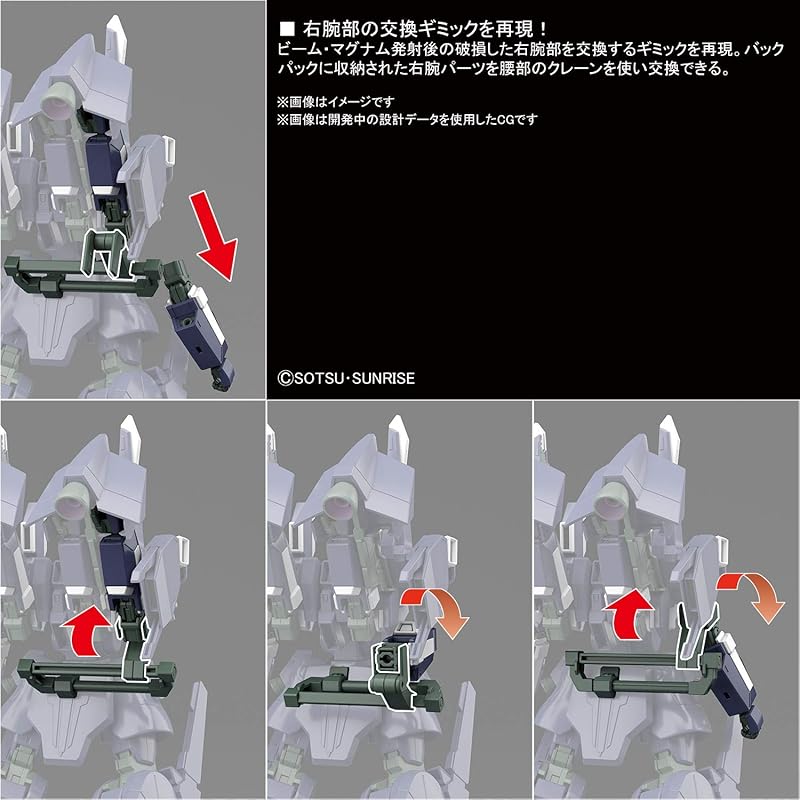 ■ 右腕部の交換ギミックを再現！
ビーム・マグナム発射後の破損した右腕部を交換するギミックを再現。バックパックに収納された右腕パーツを腰部のクレーンを使い交換できる。

※画像はイメージです
※画像は開発中の設計データを使用したCGです

©SOTSU・SUNRISE