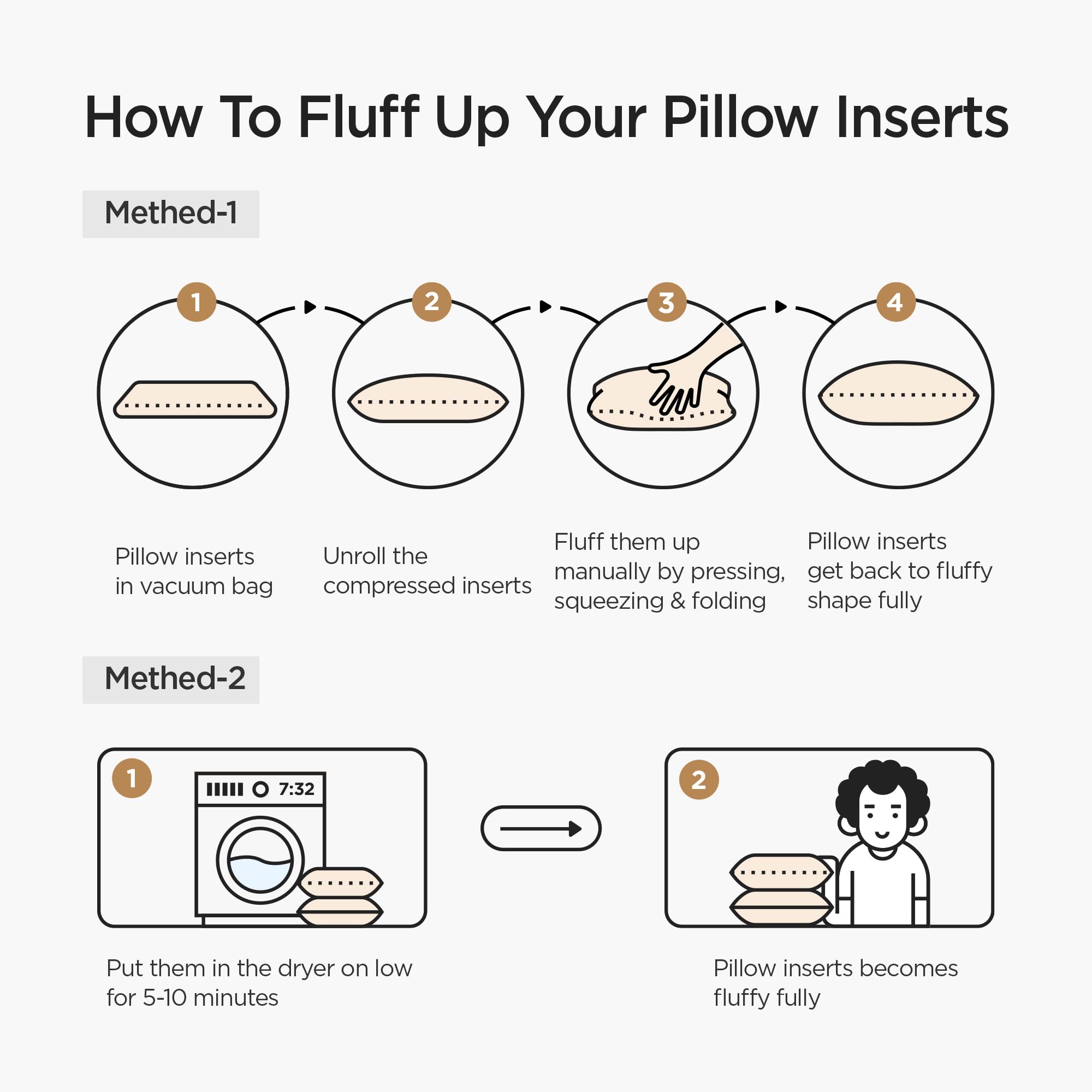 How To Fluff Up Your Pillow Inserts

Methed-1

1

2

3

4

Pillow inserts in vacuum bag

Unroll the compressed inserts

Fluff them up manually by pressing, squeezing & folding

Pillow inserts get back to fluffy shape fully

Methed-2

1

7:32

2

Put them in the dryer on low for 5-10 minutes

Pillow inserts becomes fluffy fully