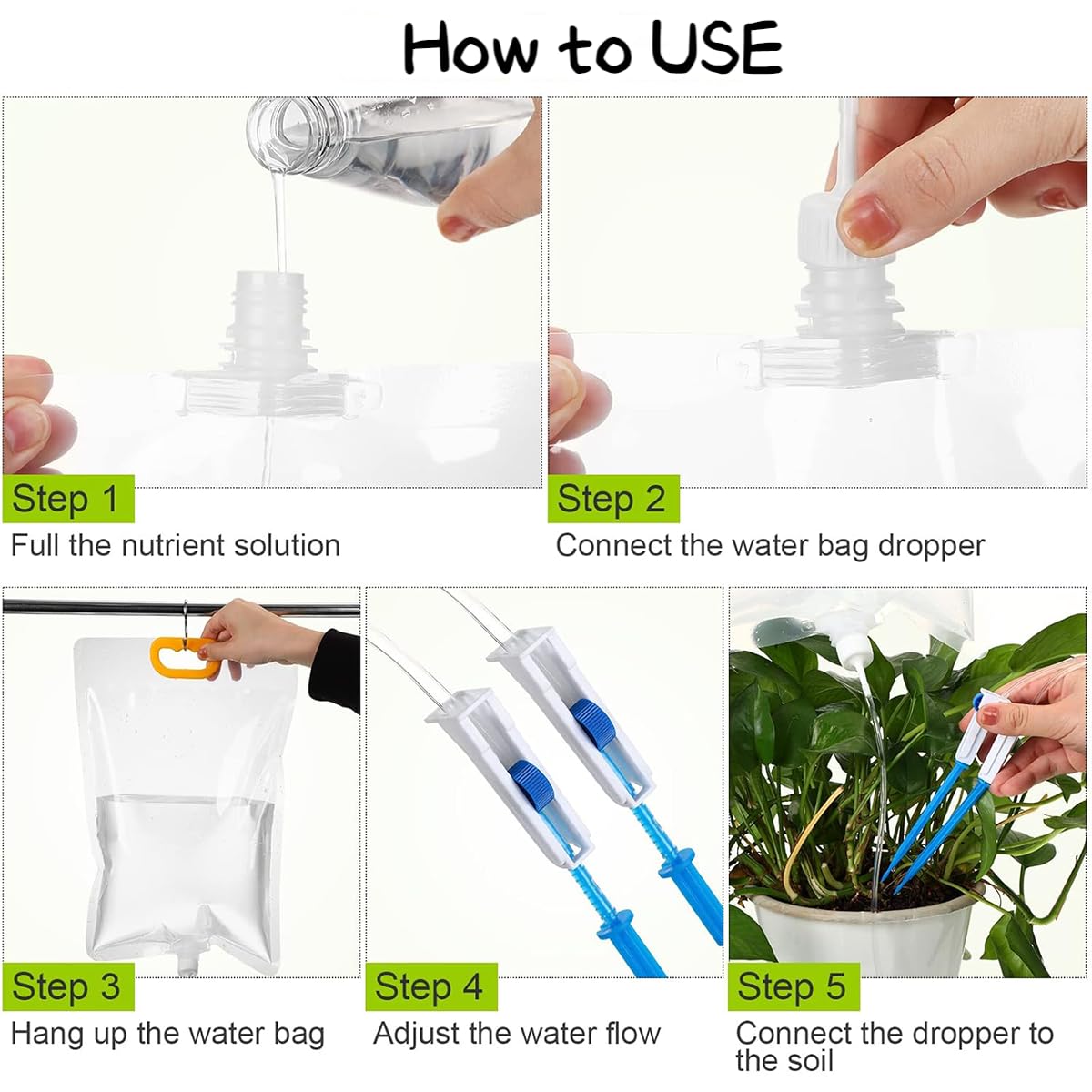 How to USE

Step 1
Full the nutrient solution

Step 2
Connect the water bag dropper

Step 3
Hang up the water bag

Step 4
Adjust the water flow

Step 5
Connect the dropper to the soil