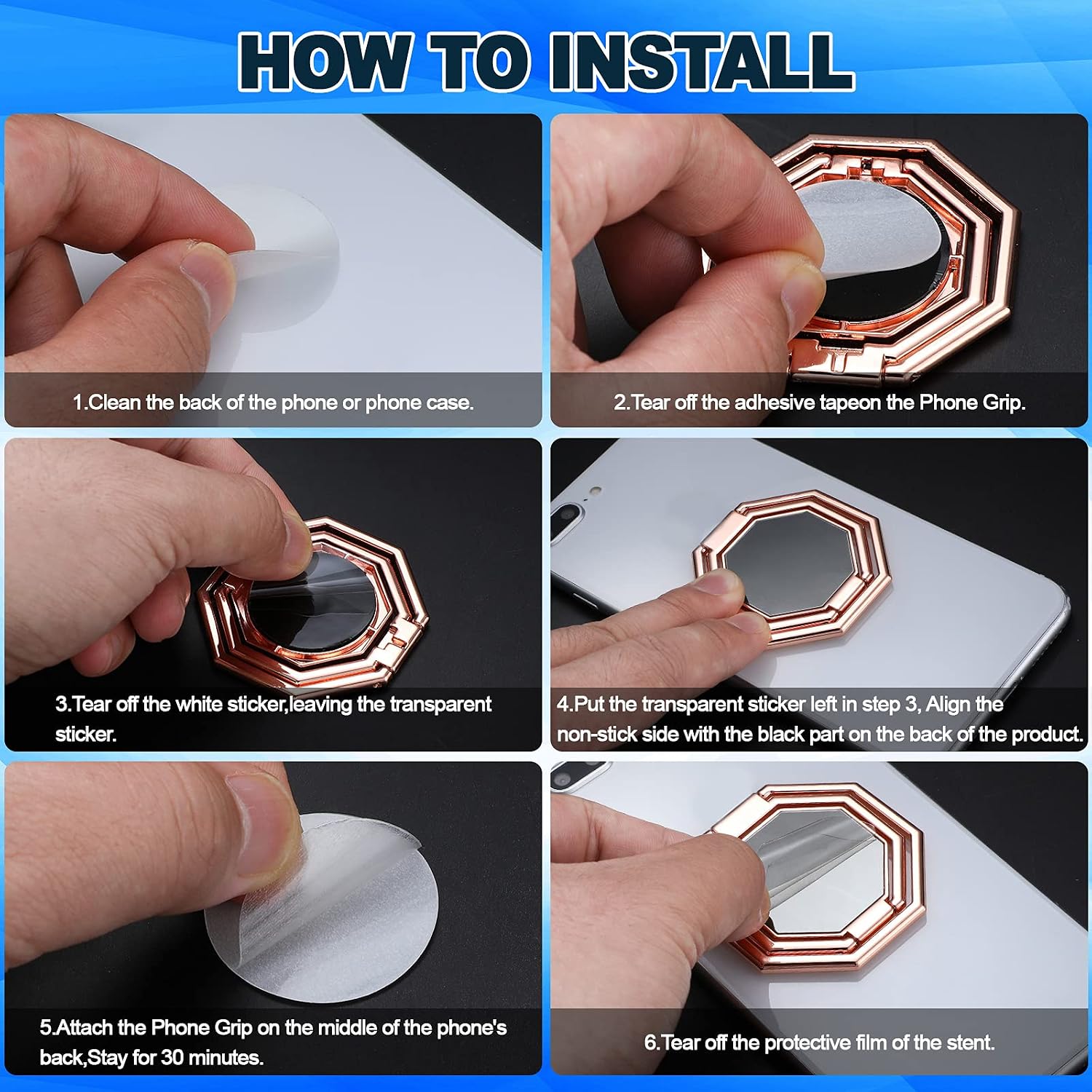 HOW TO INSTALL

1.Clean the back of the phone or phone case.

2.Tear off the adhesive tapeon the Phone Grip.

3.Tear off the white sticker,leaving the transparent sticker.

4.Put the transparent sticker left in step 3, Align the non-stick side with the black part on the back of the product.

5.Attach the Phone Grip on the middle of the phone's back,Stay for 30 minutes.

6.Tear off the protective film of the stent.