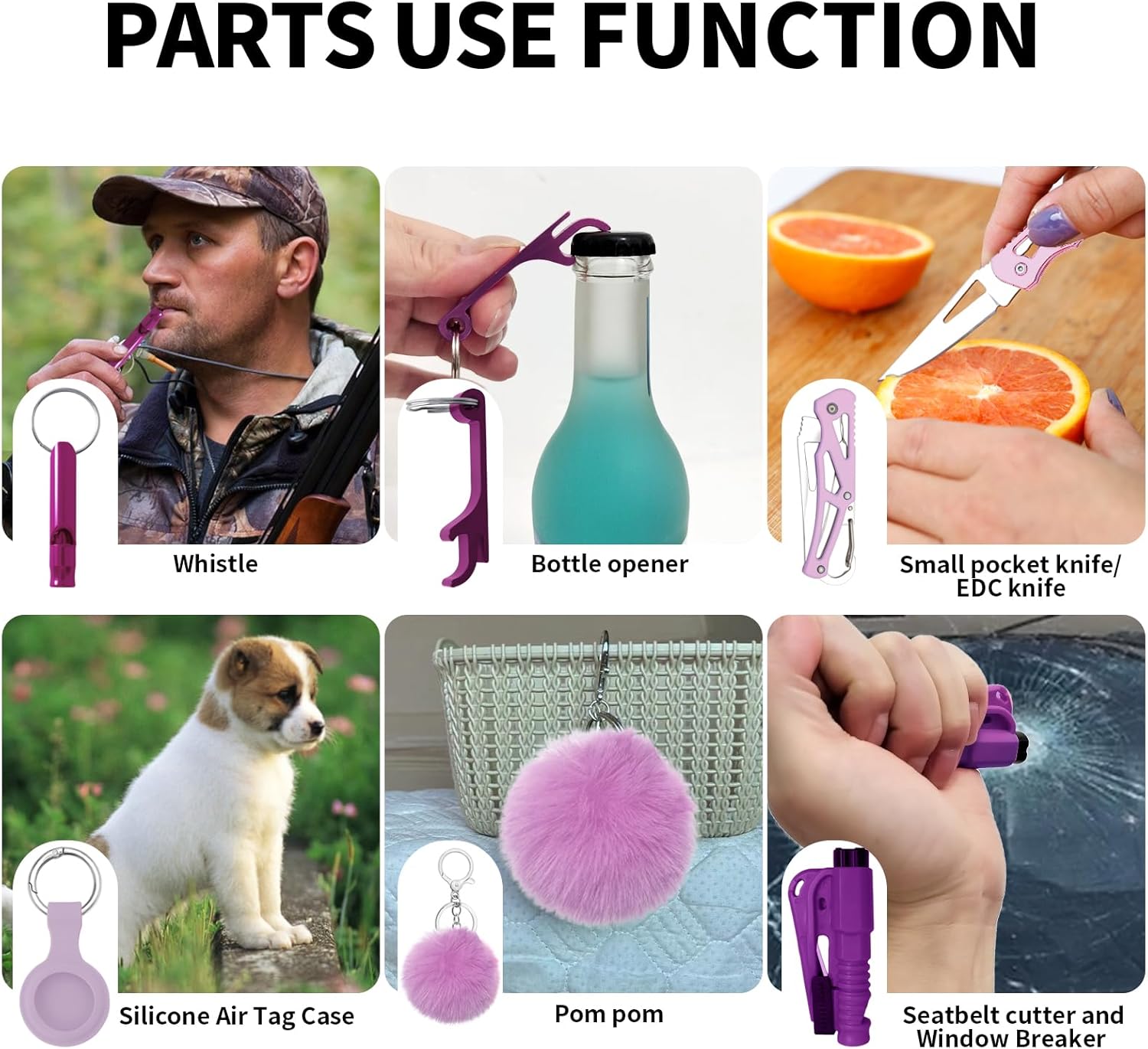 PARTS USE FUNCTION

Whistle

Bottle opener

Small pocket knife/ EDC knife

Silicone Air Tag Case

Pom pom

Seatbelt cutter and Window Breaker