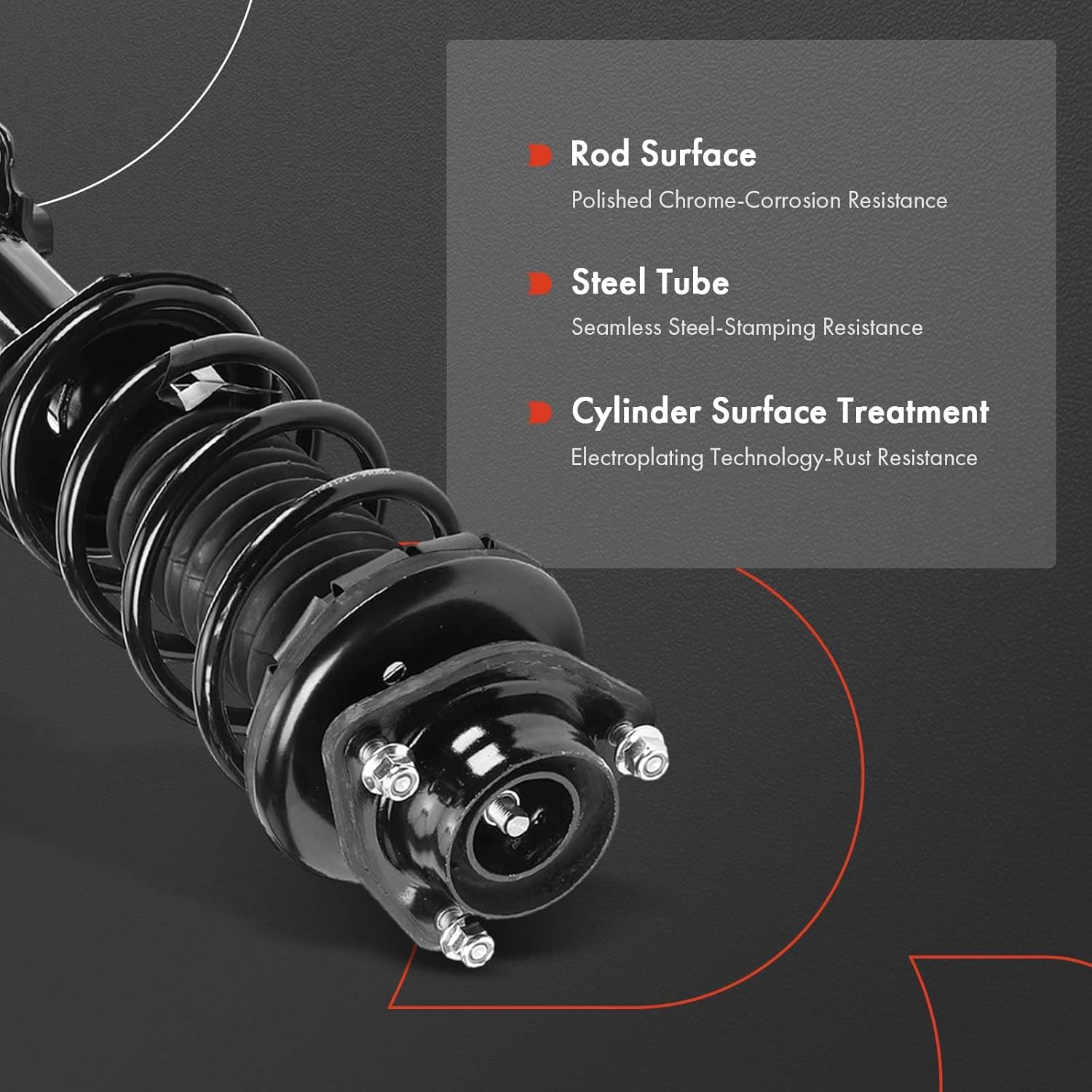 Rod Surface
Polished Chrome-Corrosion Resistance

Steel Tube
Seamless Steel-Stamping Resistance

Cylinder Surface Treatment
Electroplating Technology-Rust Resistance