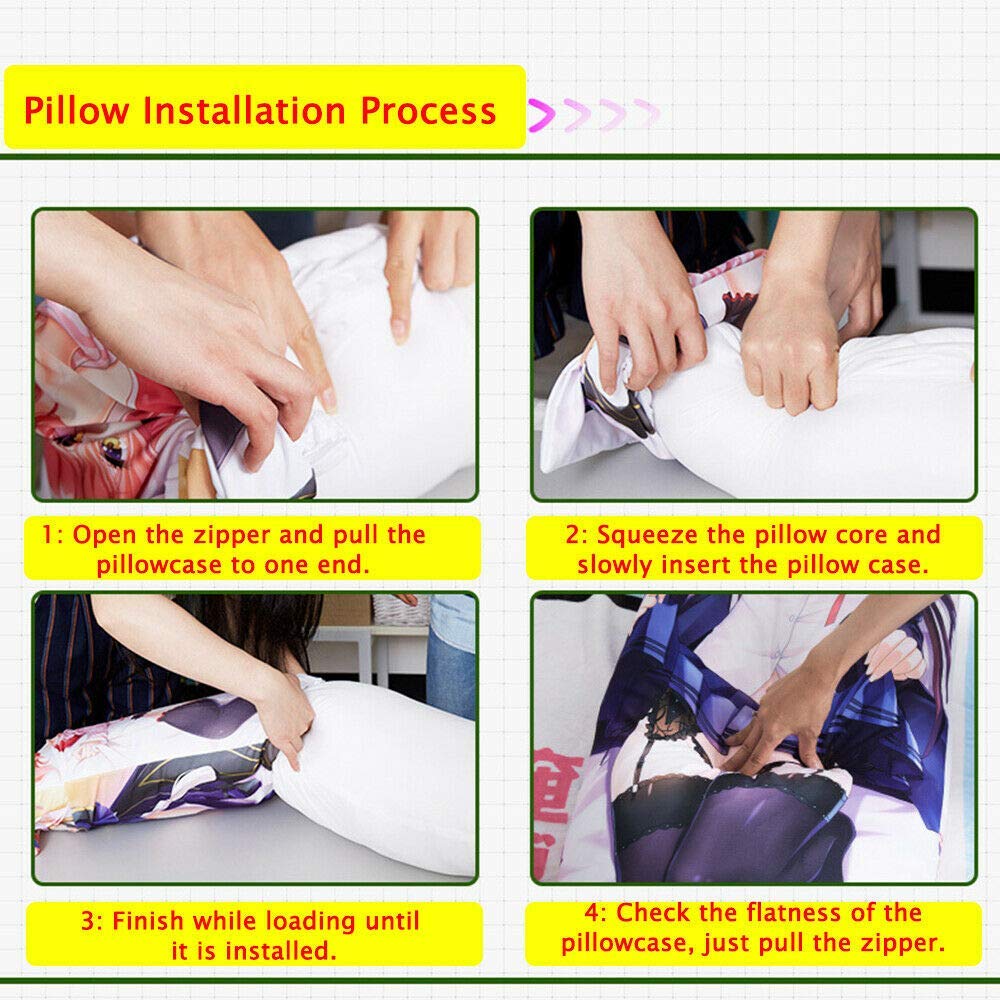 Pillow Installation Process

1: Open the zipper and pull the pillowcase to one end.

2: Squeeze the pillow core and slowly insert the pillow case.

3: Finish while loading until it is installed.

4: Check the flatness of the pillowcase, just pull the zipper.