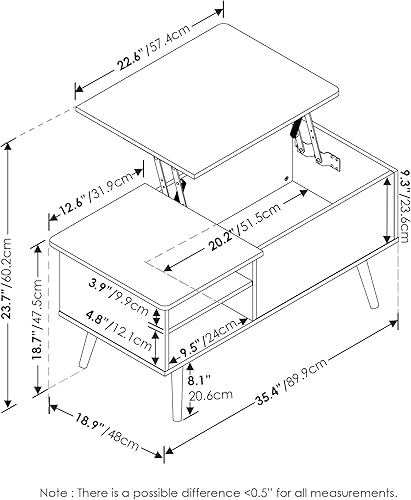 22.6"/57.4cm

12.6"/31.9cm

9.3"/23.6cm

20.2"/51.5cm

23.7"/60.2cm

18.7"/47.5cm

3.9"/9.9cm

4.8"/12.1cm

9.5"/24cm

8.1"
20.6cm

35.4"/89.9cm

18.9"/48cm

Note : There is a possible difference <0.5" for all measurements.