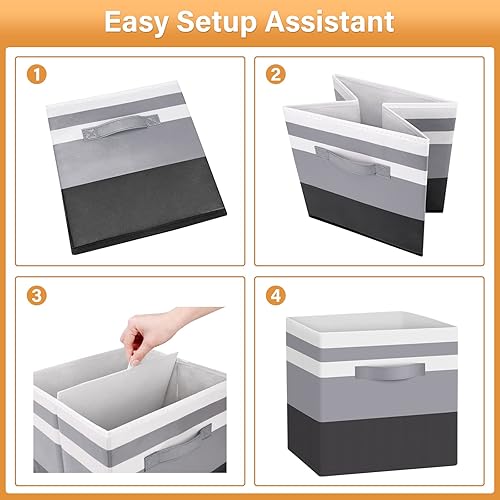 Easy Setup Assistant

1

2

3

4