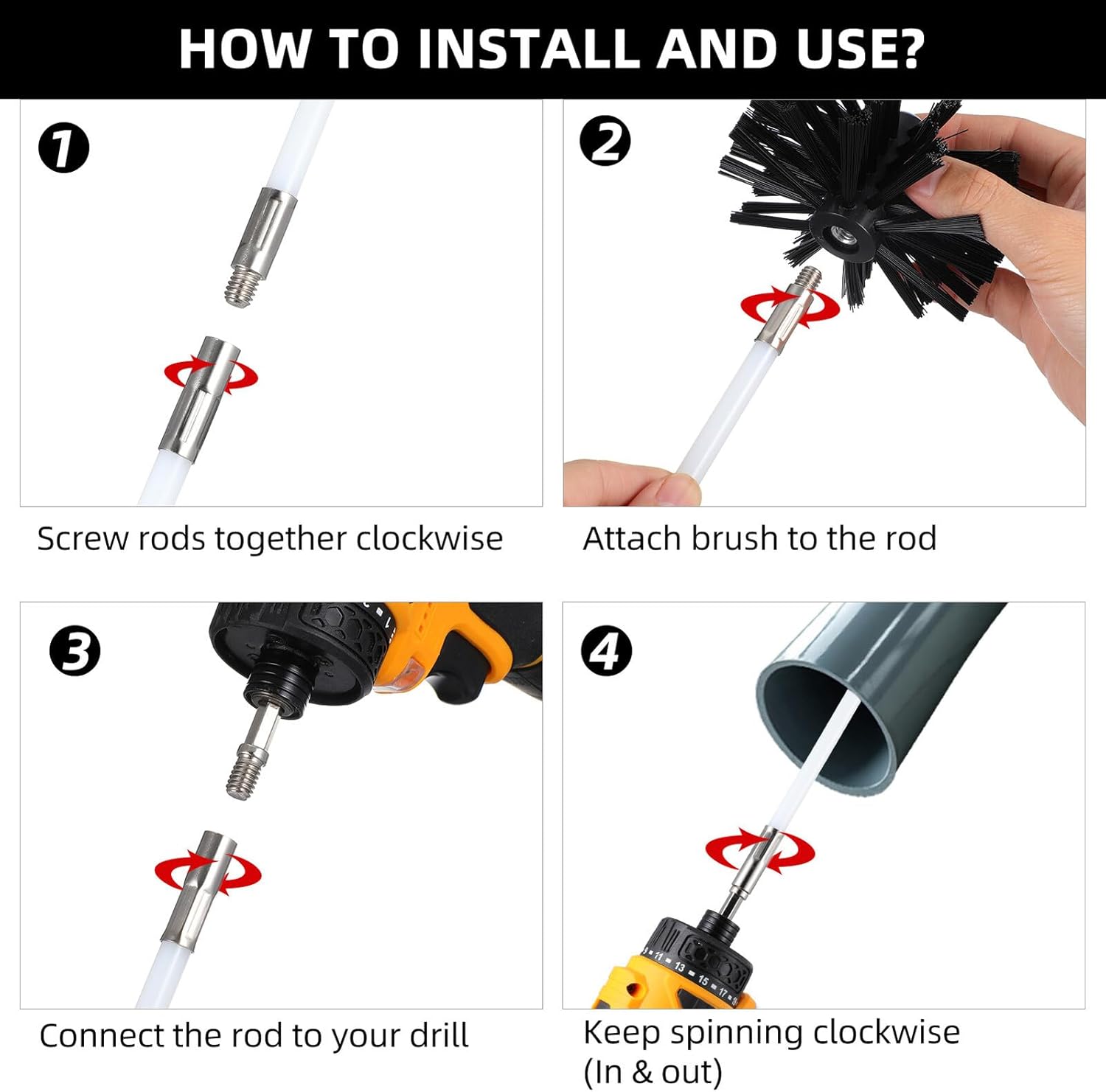 HOW TO INSTALL AND USE?

1

Screw rods together clockwise

2

Attach brush to the rod

3

Connect the rod to your drill

4

11 13 15 17

Keep spinning clockwise (In & out)