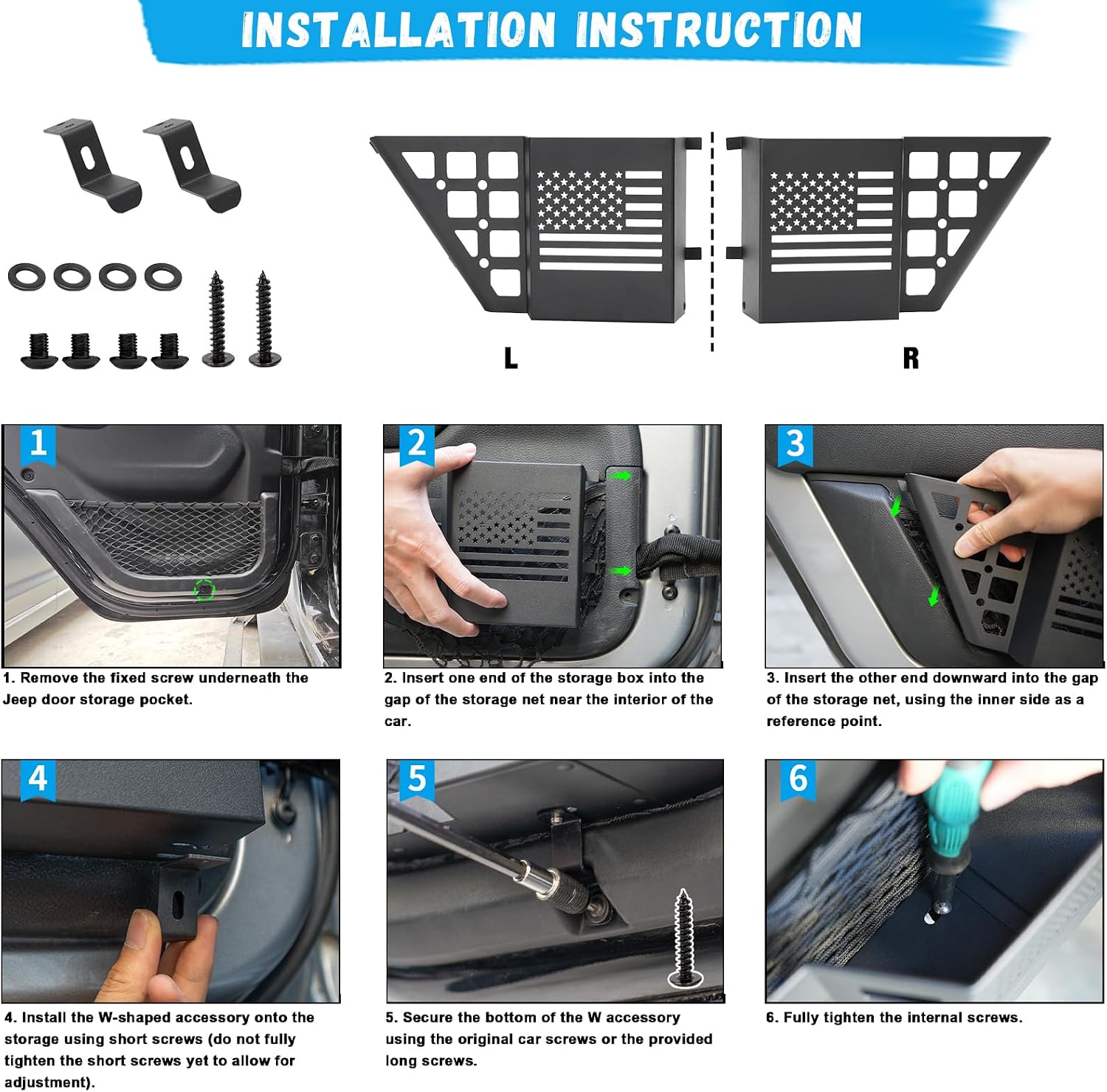 INSTALLATION INSTRUCTION

L

R

1

1. Remove the fixed screw underneath the Jeep door storage pocket.

2

2. Insert one end of the storage box into the gap of the storage net near the interior of the car.

3

3. Insert the other end downward into the gap of the storage net, using the inner side as a reference point.

4

4. Install the W-shaped accessory onto the storage using short screws (do not fully tighten the short screws yet to allow for adjustment).

5

5. Secure the bottom of the W accessory using the original car screws or the provided long screws.

6

6. Fully tighten the internal screws.