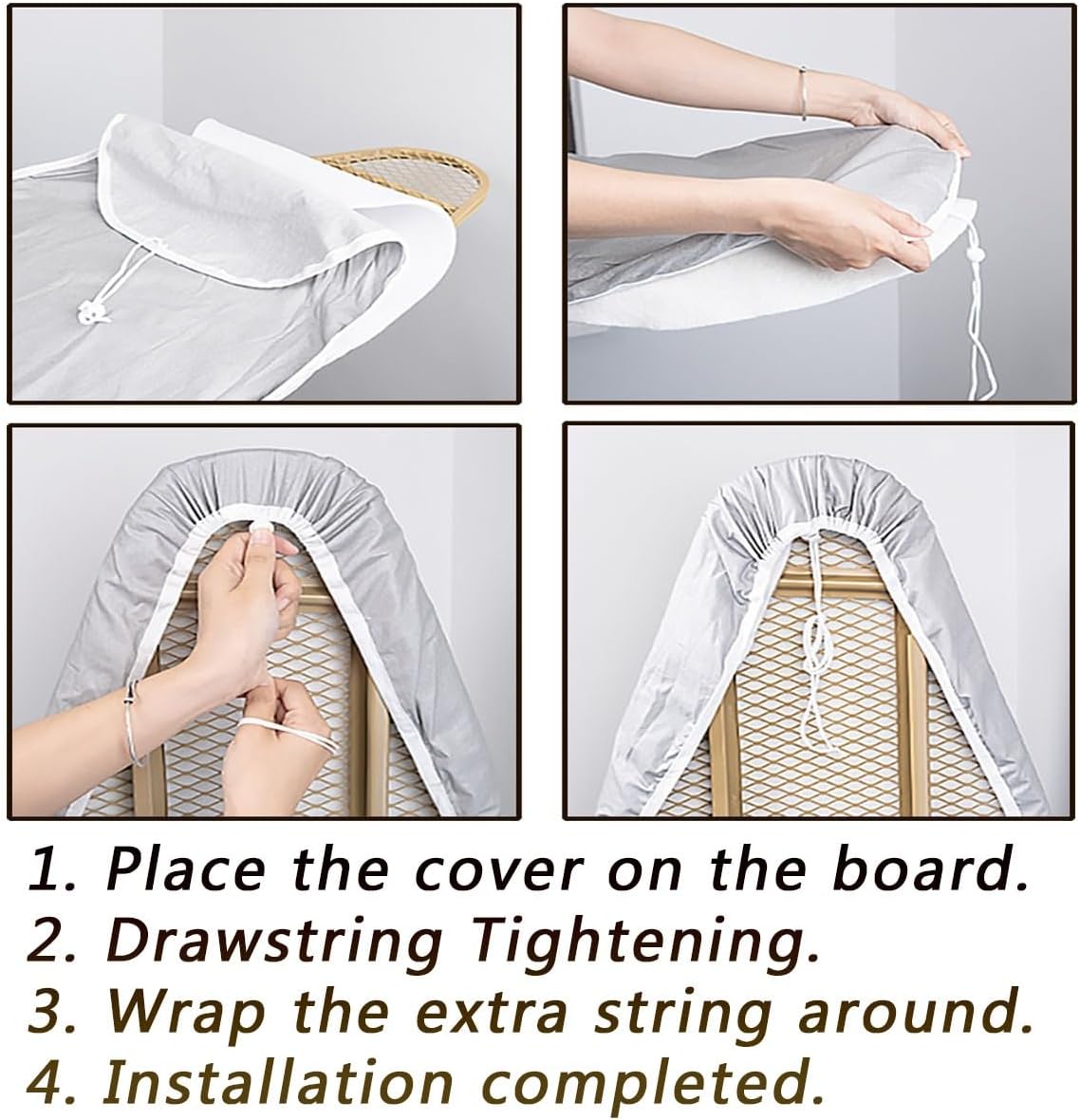 1. Place the cover on the board.
2. Drawstring Tightening.
3. Wrap the extra string around.
4. Installation completed.