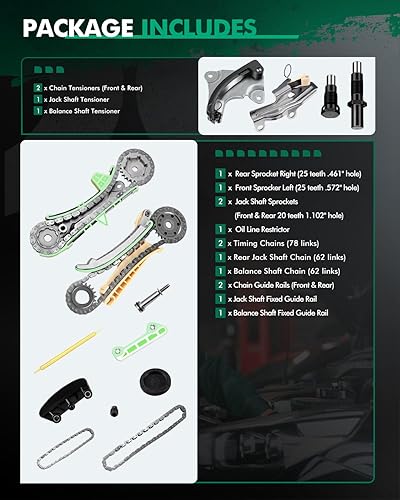 PACKAGE INCLUDES

2 x Chain Tensioners (Front & Rear)
1 x Jack Shaft Tensioner
1 x Balance Shaft Tensioner

1 x Rear Sprocket Right (25 teeth .461" hole)
1 x Front Sprocker Left (25 teeth .572" hole)
2 x Jack Shaft Sprockets (Front & Rear 20 teeth 1.102" hole)
1 x Oil Line Restrictor
2 x Timing Chains (78 links)
1 x Rear Jack Shaft Chain (62 links)
1 x Balance Shaft Chain (62 links)
2 x Chain Guide Rails (Front & Rear)
1 x Jack Shaft Fixed Guide Rail
1 x Balance Shaft Fixed Guide Rail