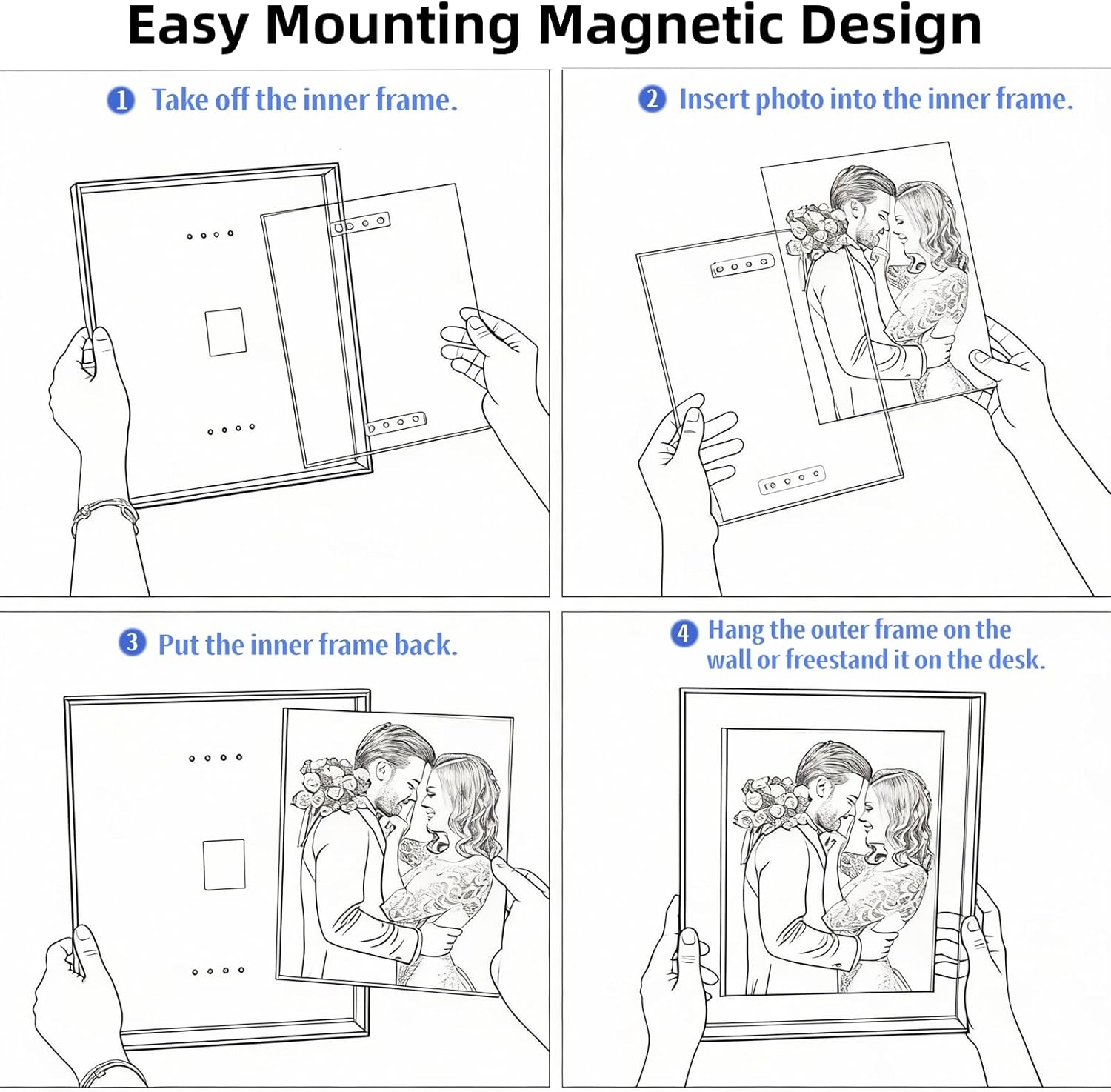 Easy Mounting Magnetic Design

1 Take off the inner frame.

2 Insert photo into the inner frame.

3 Put the inner frame back.

4 Hang the outer frame on the wall or freestand it on the desk.