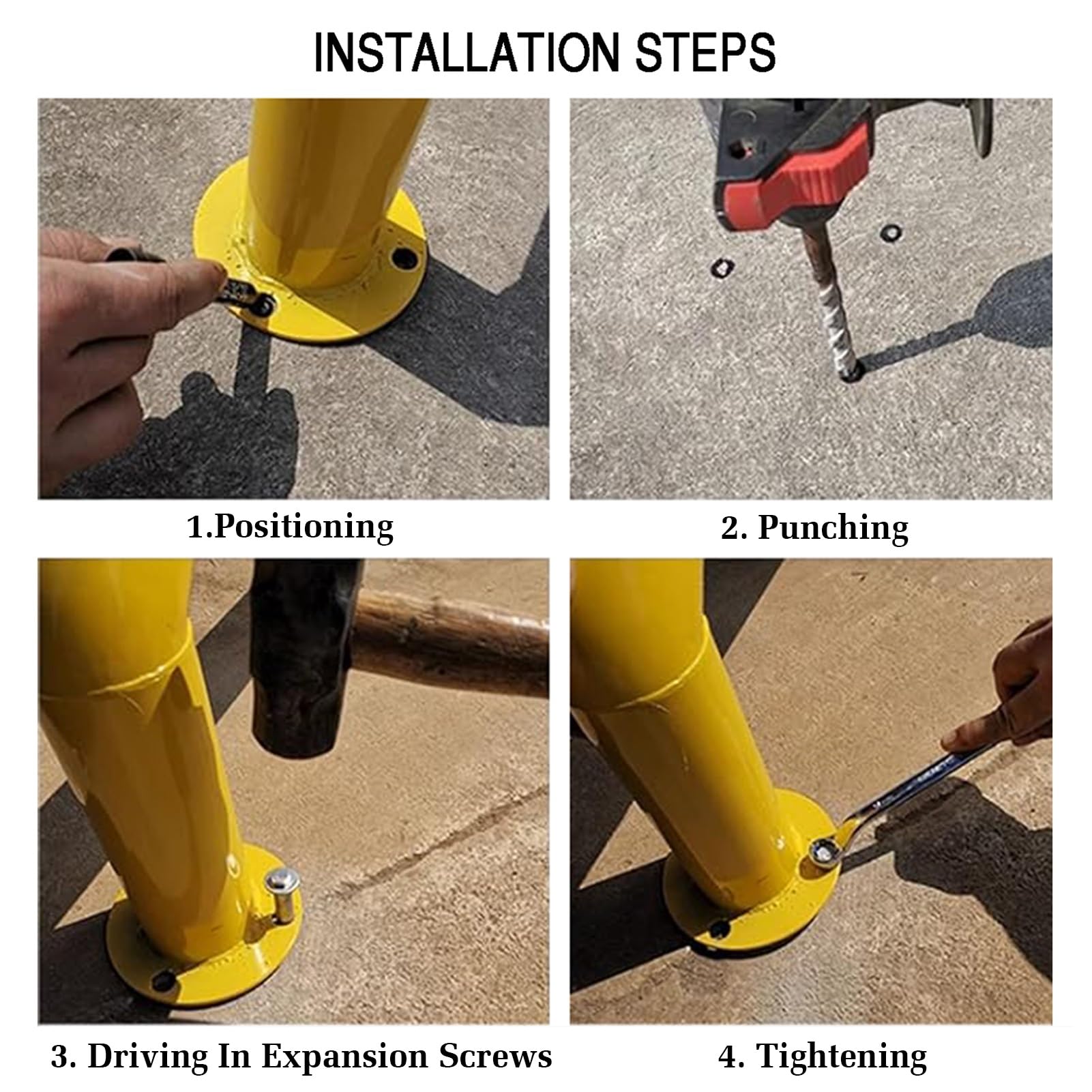 INSTALLATION STEPS

1.Positioning

2. Punching

3. Driving In Expansion Screws

4. Tightening