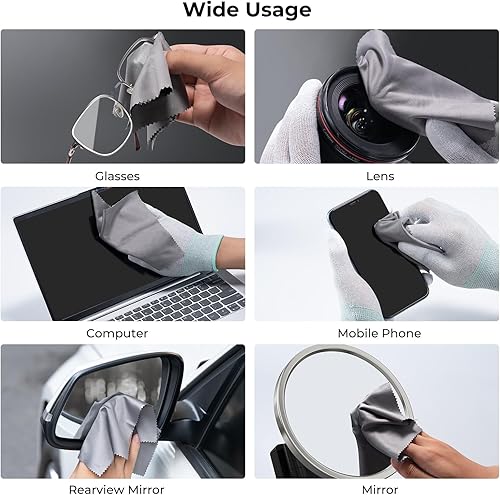 Wide Usage

Glasses

Lens

Computer

Mobile Phone

Rearview Mirror

Mirror