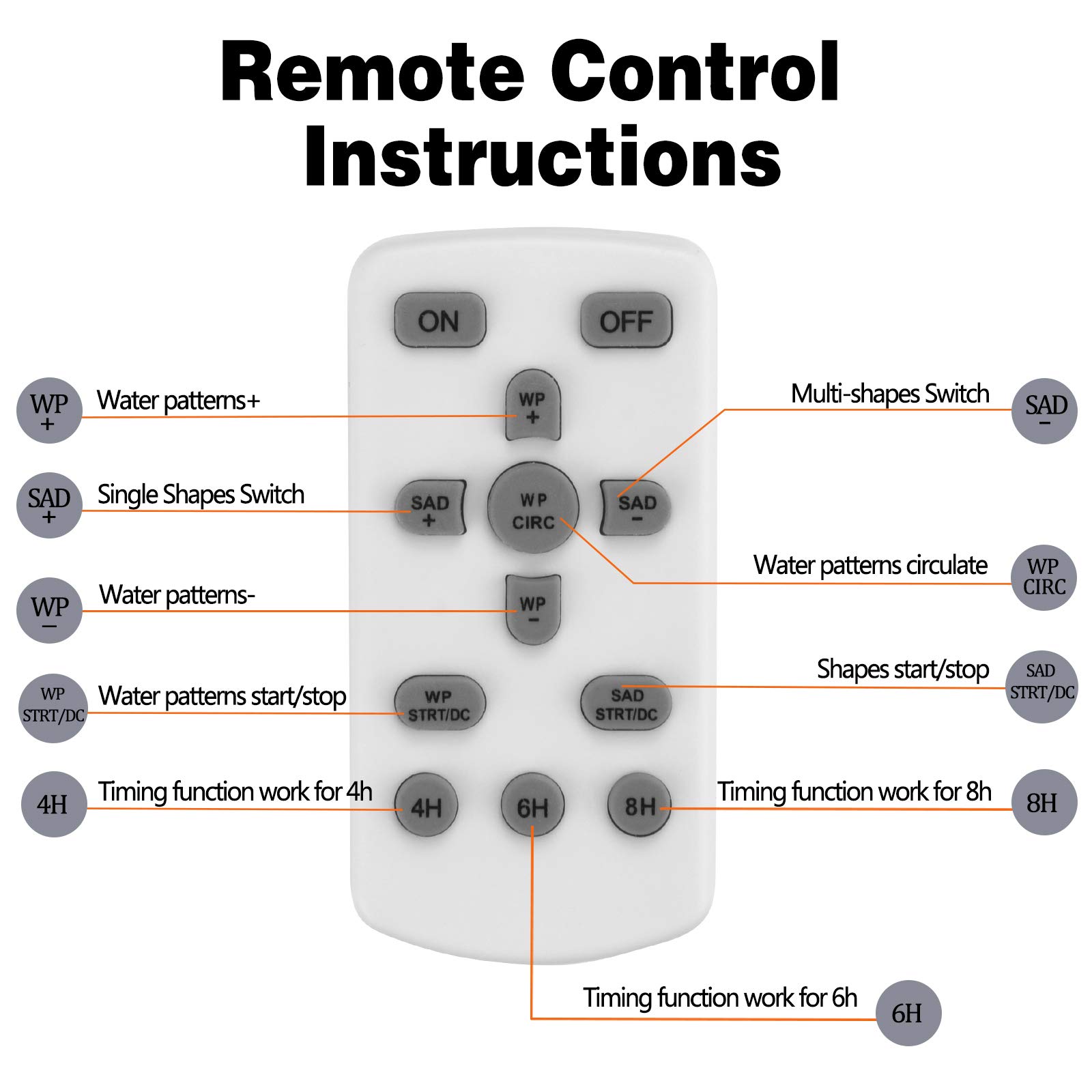 Remote Control Instructions

ON

OFF

WP +
Water patterns+

WP +

Multi-shapes Switch
SAD −

SAD +
Single Shapes Switch

SAD +

WP CIRC

SAD −

Water patterns circulate
WP CIRC

WP −
Water patterns-

WP −

Shapes start/stop
SAD STRT/DC

WP STRT/DC
Water patterns start/stop

WP STRT/DC

SAD STRT/DC

4H
Timing function work for 4h

4H

6H

8H

Timing function work for 8h
8H

Timing function work for 6h
6H