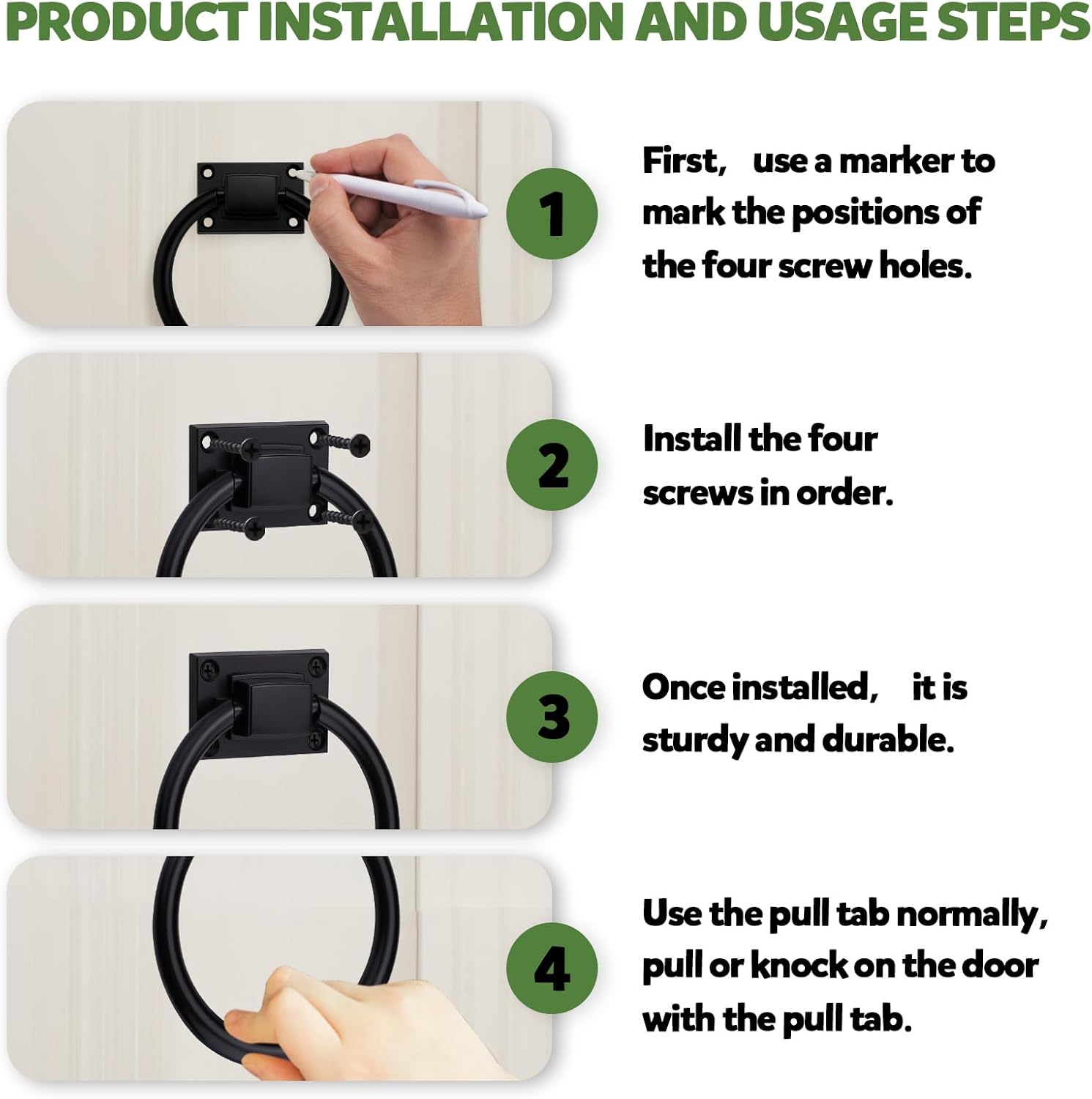 PRODUCT INSTALLATION AND USAGE STEPS

1

First, use a marker to mark the positions of the four screw holes.

2

Install the four screws in order.

3

Once installed, it is sturdy and durable.

4

Use the pull tab normally, pull or knock on the door with the pull tab.