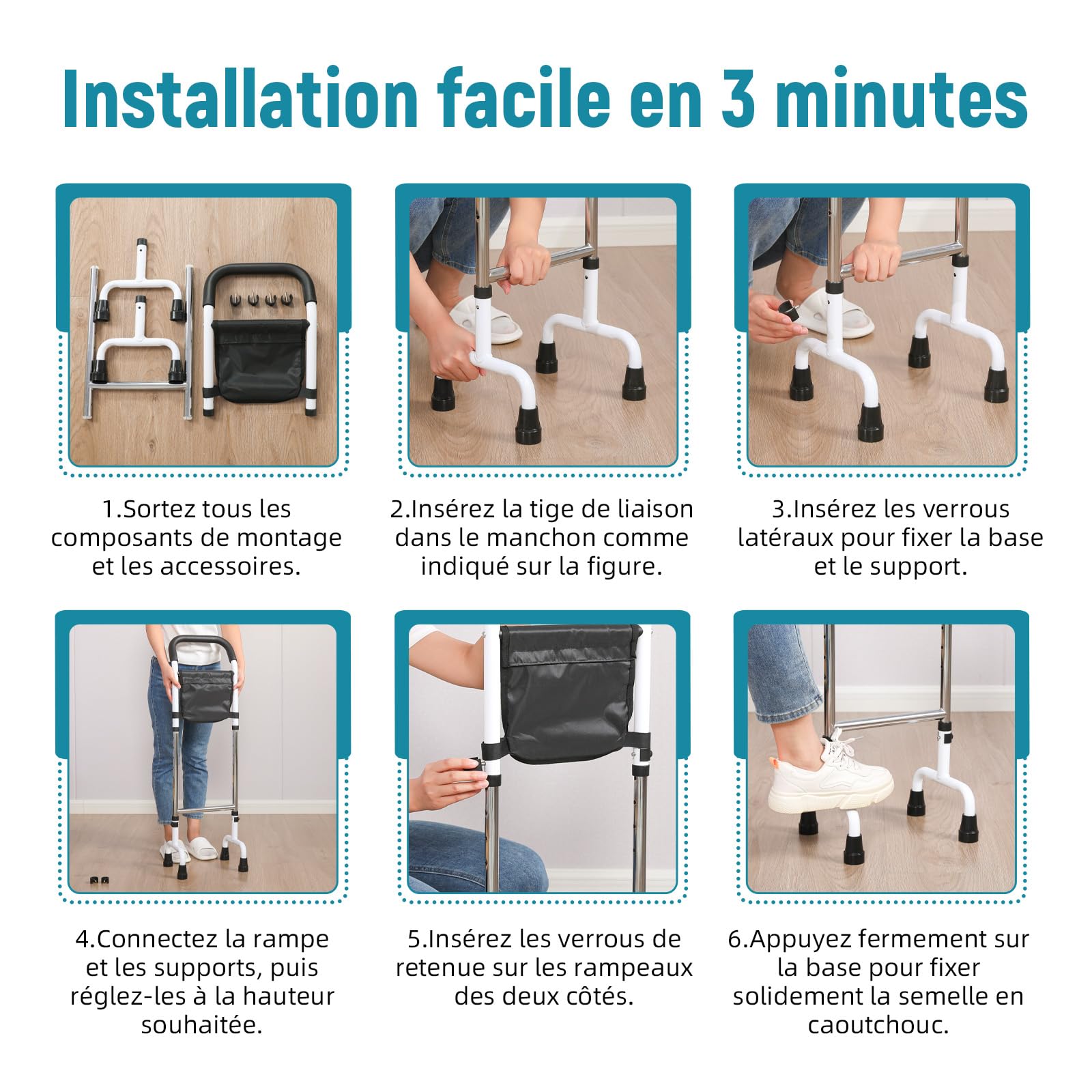 Installation facile en 3 minutes

1.Sortez tous les composants de montage et les accessoires.

2.Insérez la tige de liaison dans le manchon comme indiqué sur la figure.

3.Insérez les verrous latéraux pour fixer la base et le support.

4.Connectez la rampe et les supports, puis réglez-les à la hauteur souhaitée.

5.Insérez les verrous de retenue sur les rampeaux des deux côtés.

6.Appuyez fermement sur la base pour fixer solidement la semelle en caoutchouc.