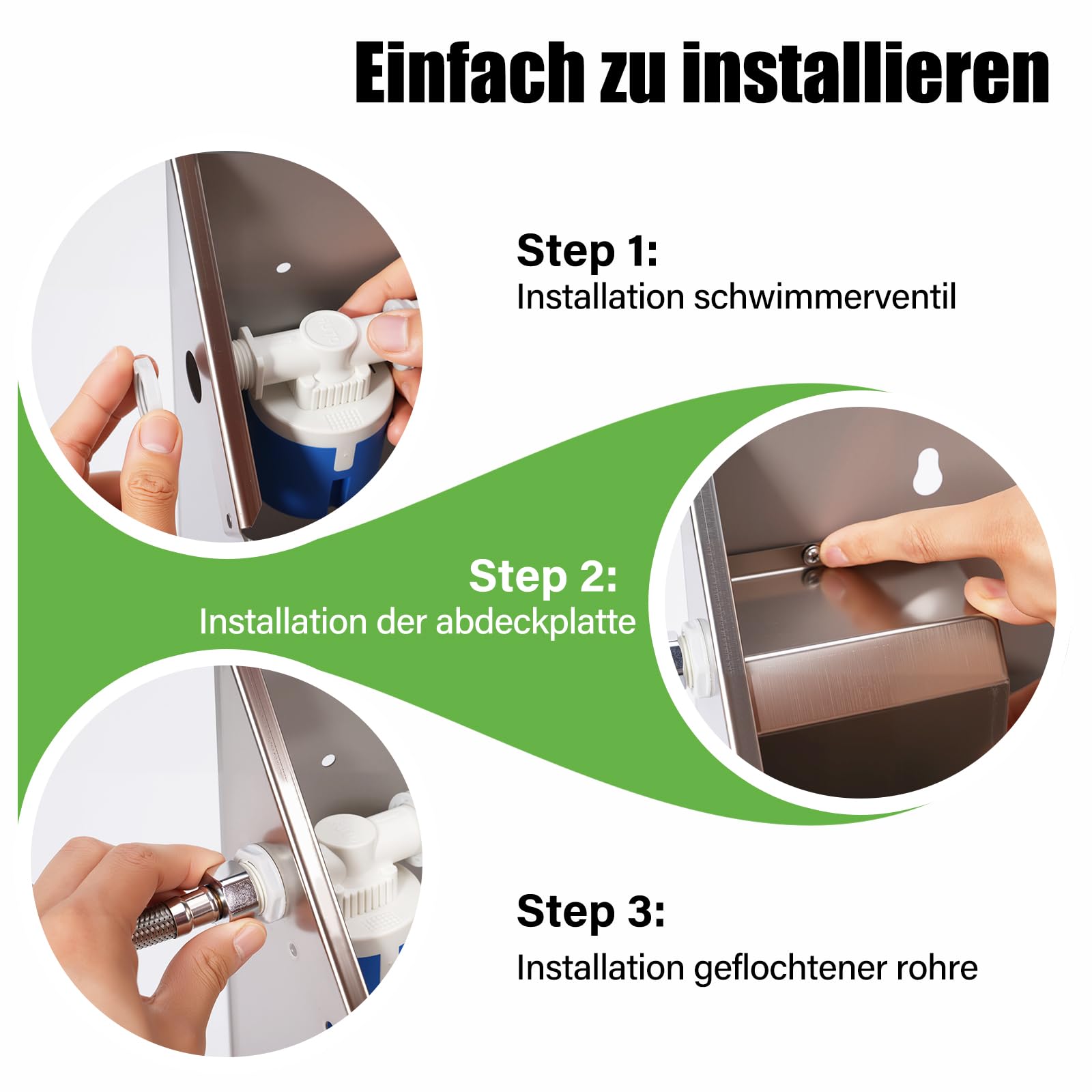 Einfach zu installieren

Step 1:
Installation schwimmerventil

Step 2:
Installation der abdeckplatte

Step 3:
Installation geflochtener rohre