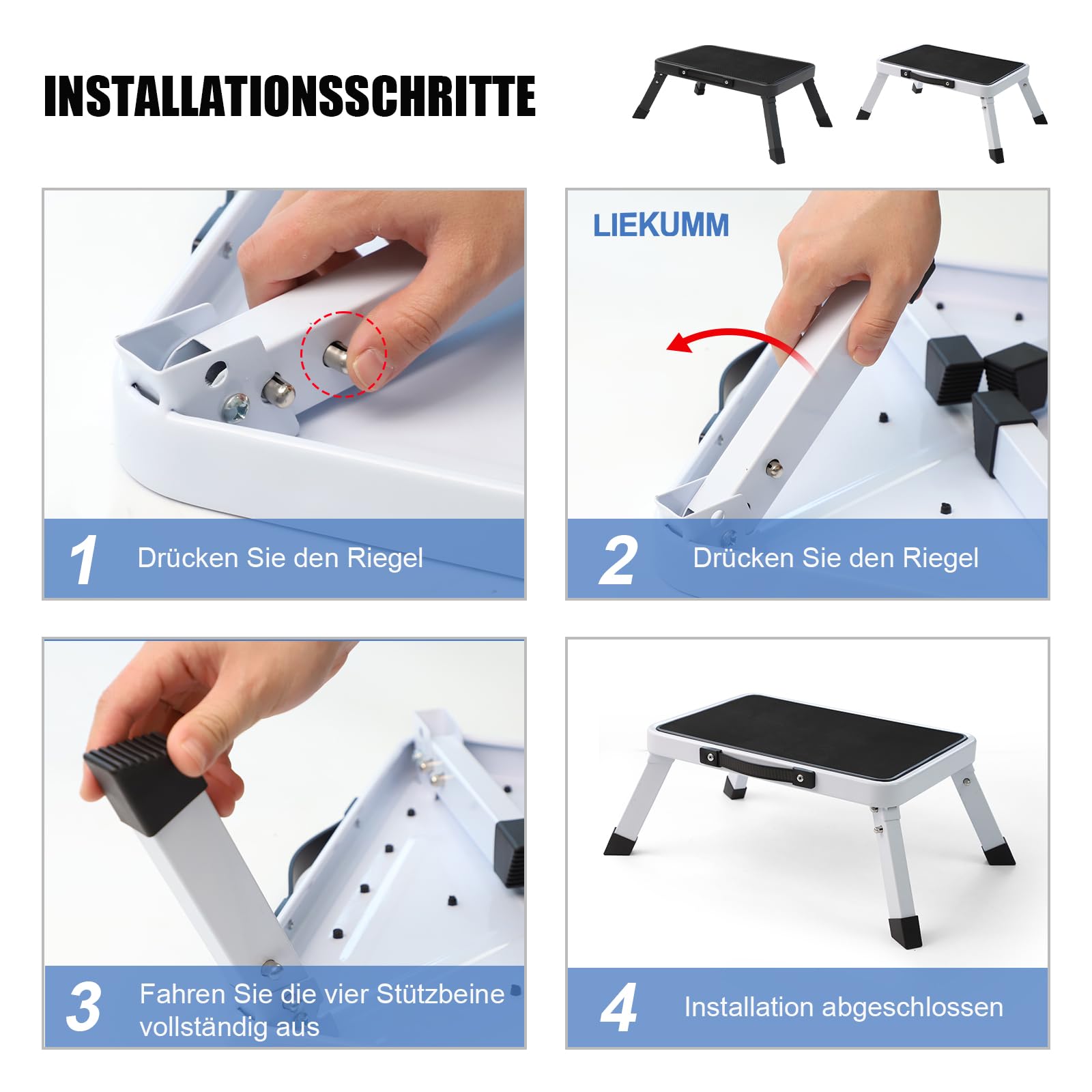 INSTALLATIONSSCHRITTE

1 Drücken Sie den Riegel

LIEKUMM

2 Drücken Sie den Riegel

3 Fahren Sie die vier Stützbeine vollständig aus

4 Installation abgeschlossen