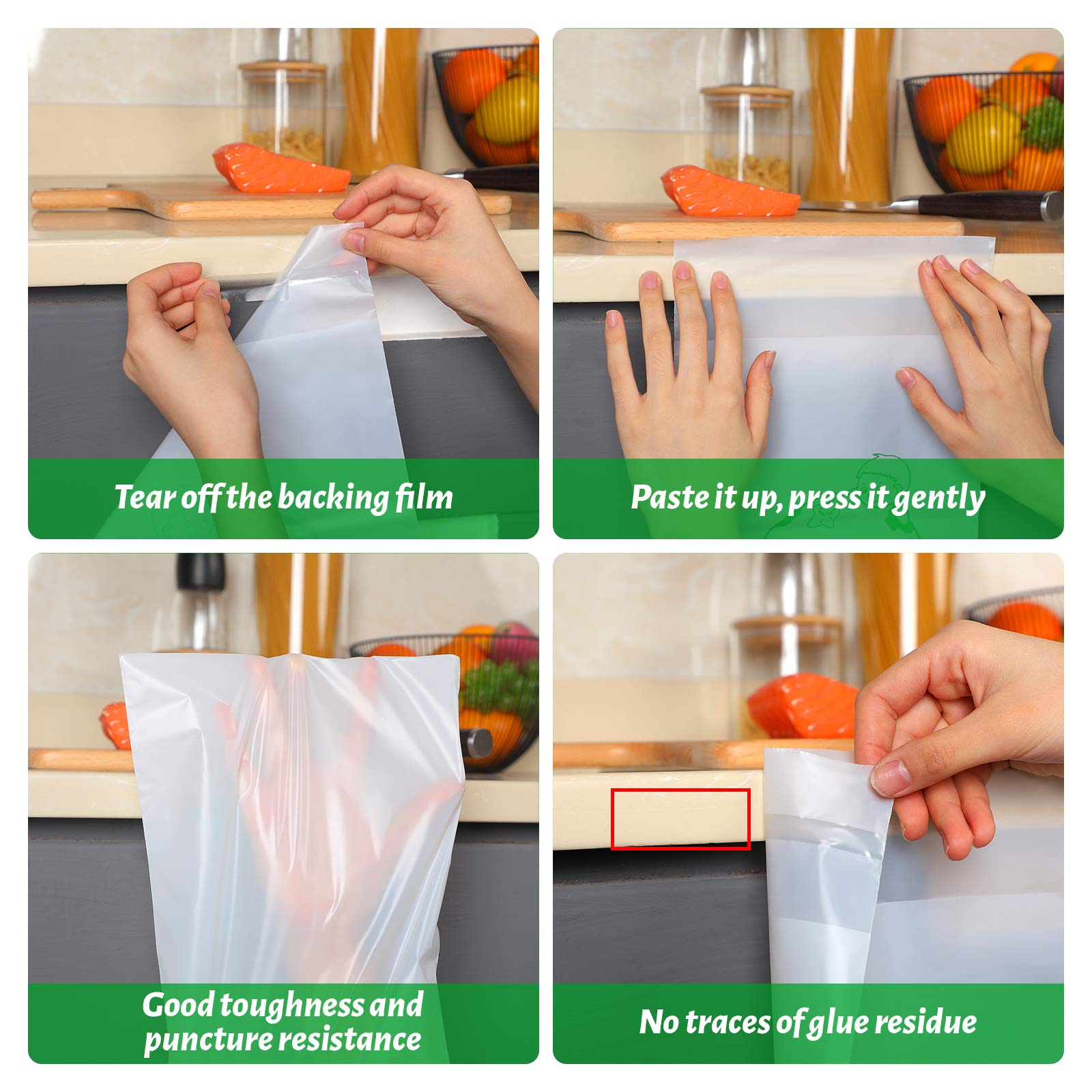 Tear off the backing film

Paste it up, press it gently

Good toughness and puncture resistance

No traces of glue residue