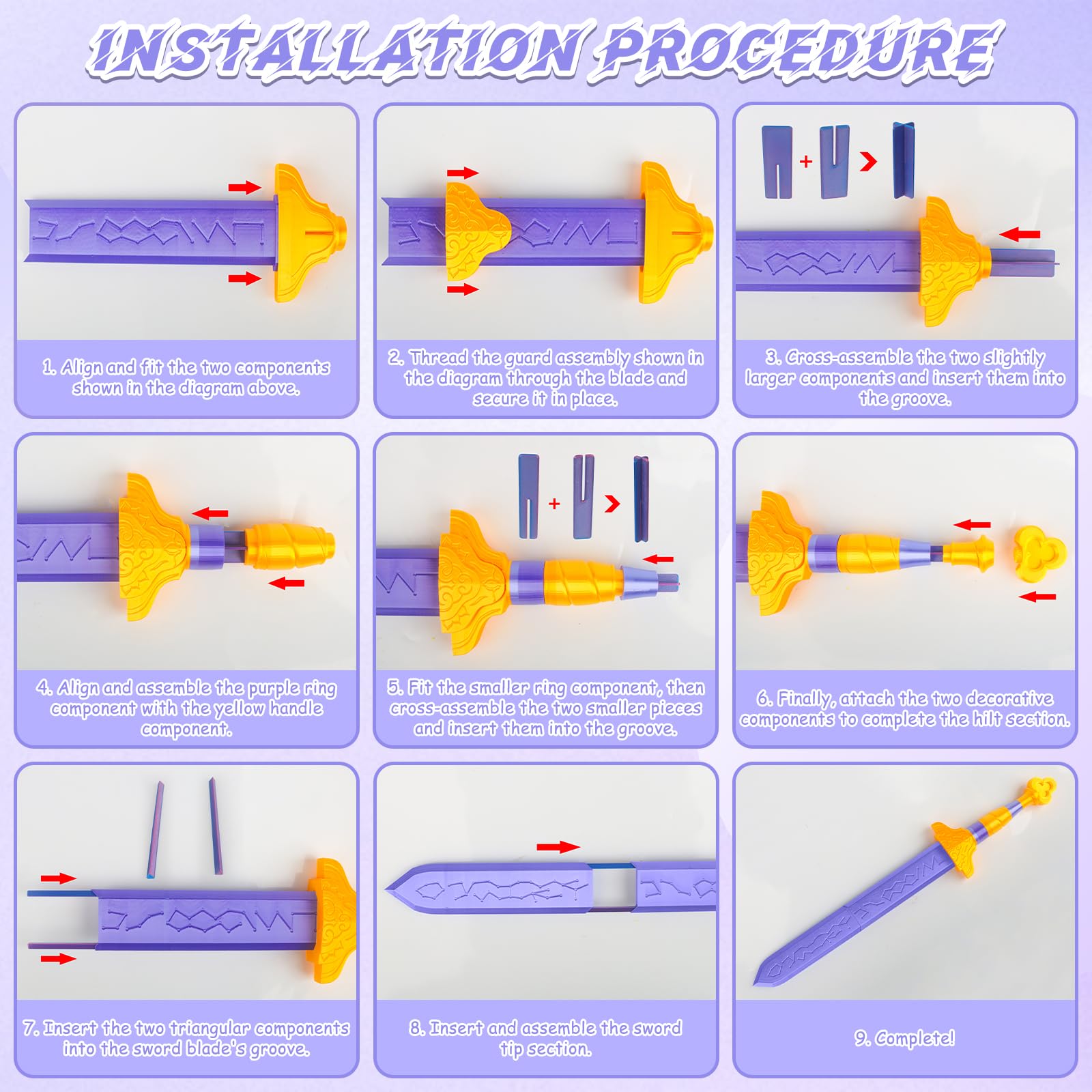 INSTALLATION PROCEDURE

1. Align and fit the two components shown in the diagram above.

2. Thread the guard assembly shown in the diagram through the blade and secure it in place.

+

3. Cross-assemble the two slightly larger components and insert them into the groove.

4. Align and assemble the purple ring component with the yellow handle component.

+

5. Fit the smaller ring component, then cross-assemble the two smaller pieces and insert them into the groove.

6. Finally, attach the two decorative components to complete the hilt section.

7. Insert the two triangular components into the sword blade's groove.

8. Insert and assemble the sword tip section.

9. Complete!