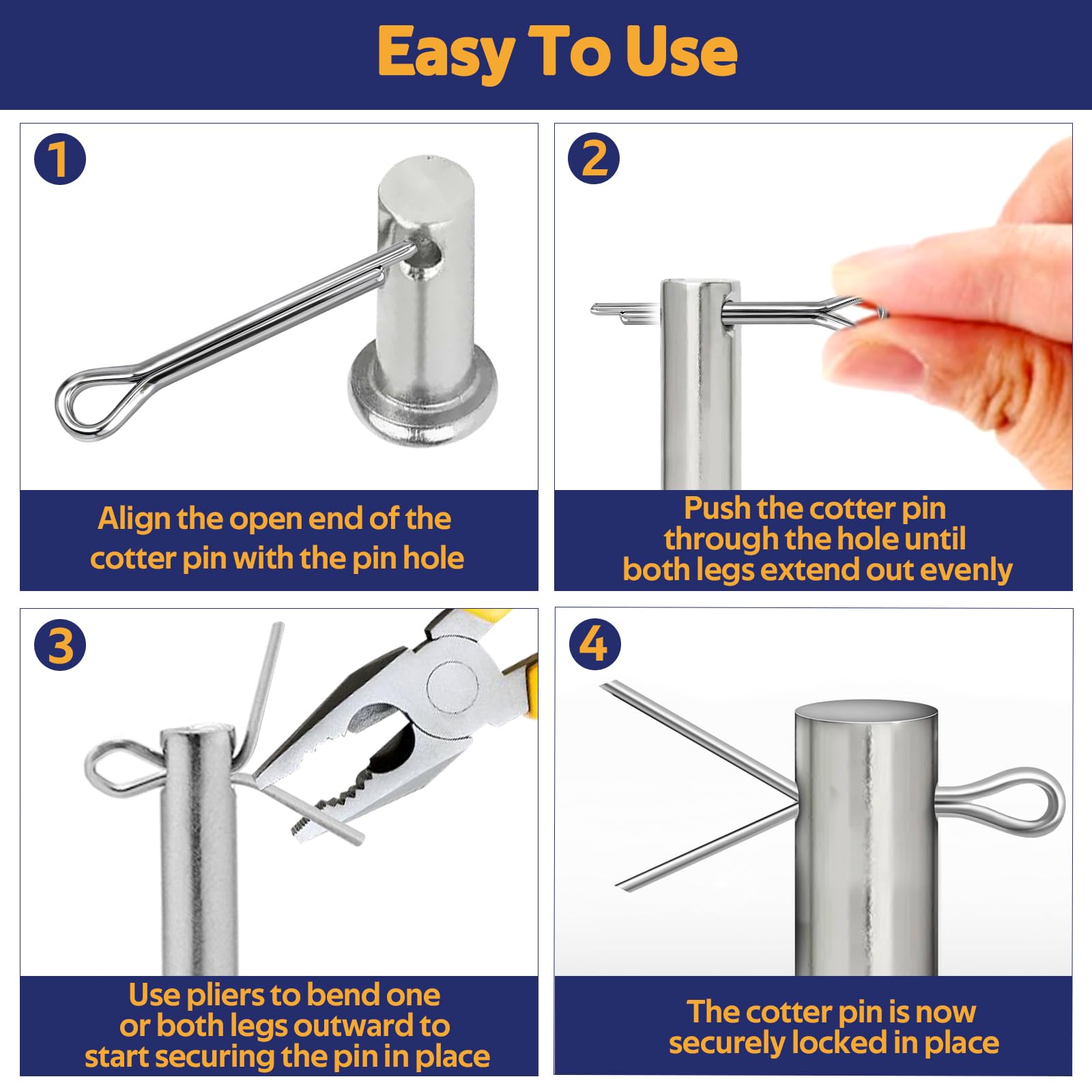 Easy To Use

1

Align the open end of the cotter pin with the pin hole

2

Push the cotter pin through the hole until both legs extend out evenly

3

Use pliers to bend one or both legs outward to start securing the pin in place

4

The cotter pin is now securely locked in place