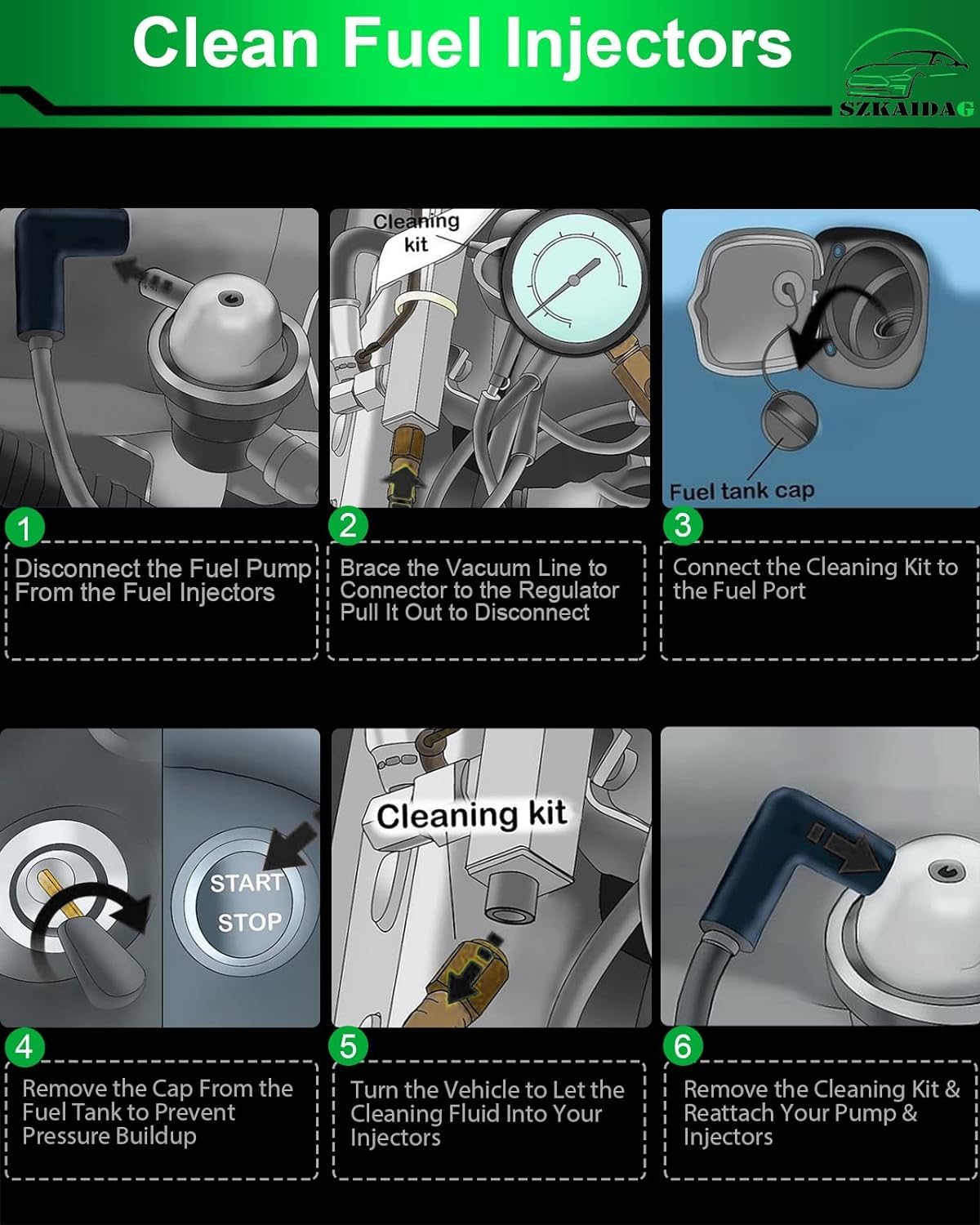 Clean Fuel Injectors

SZKAIDAG

Cleaning kit

Fuel tank cap

1

Disconnect the Fuel Pump From the Fuel Injectors

2

Brace the Vacuum Line to Connector to the Regulator Pull It Out to Disconnect

3

Connect the Cleaning Kit to the Fuel Port

START STOP

Cleaning kit

4

Remove the Cap From the Fuel Tank to Prevent Pressure Buildup

5

Turn the Vehicle to Let the Cleaning Fluid Into Your Injectors

6

Remove the Cleaning Kit & Reattach Your Pump & Injectors