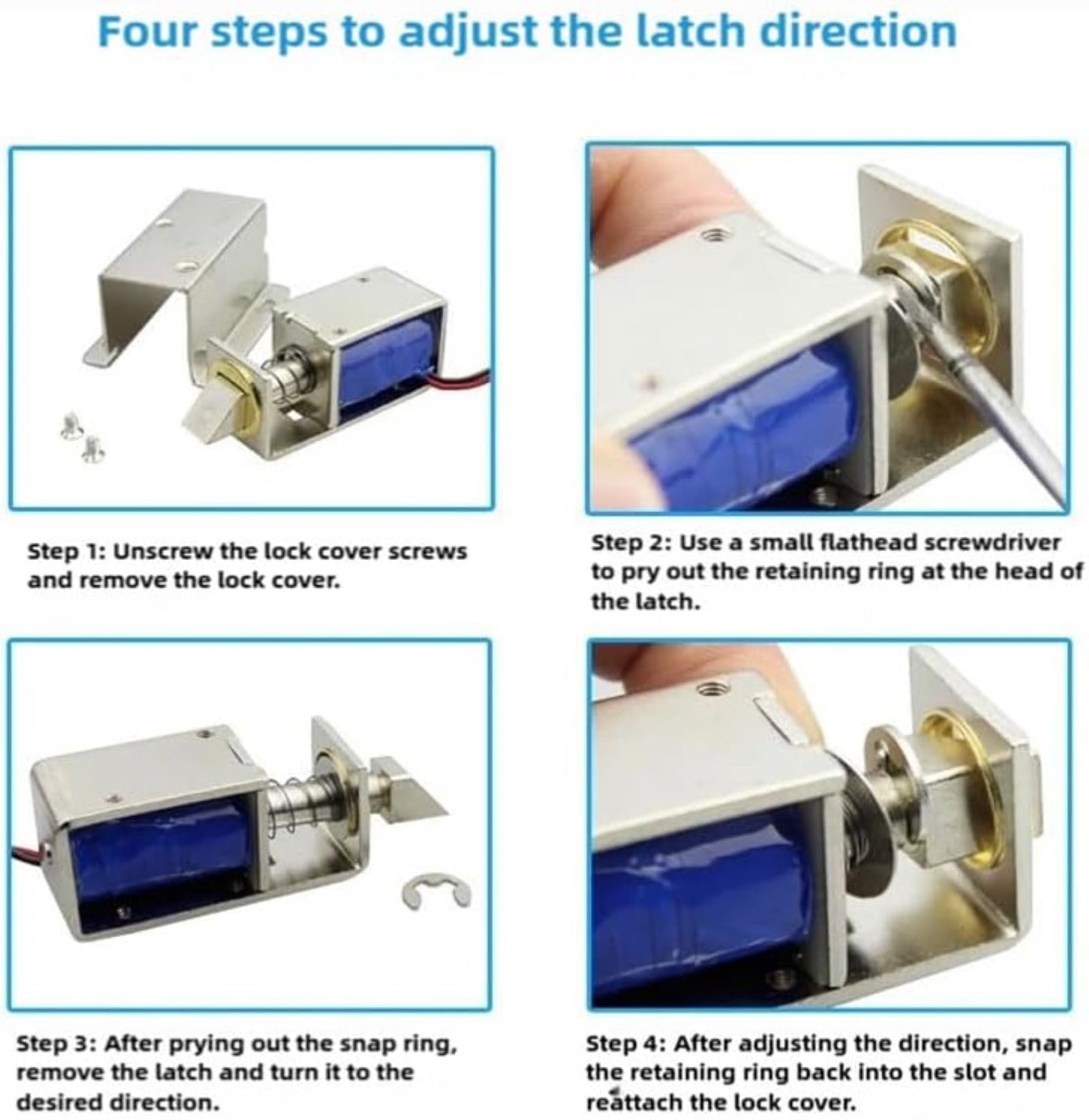 Four steps to adjust the latch direction

Step 1: Unscrew the lock cover screws and remove the lock cover.

Step 2: Use a small flathead screwdriver to pry out the retaining ring at the head of the latch.

Step 3: After prying out the snap ring, remove the latch and turn it to the desired direction.

Step 4: After adjusting the direction, snap the retaining ring back into the slot and reattach the lock cover.