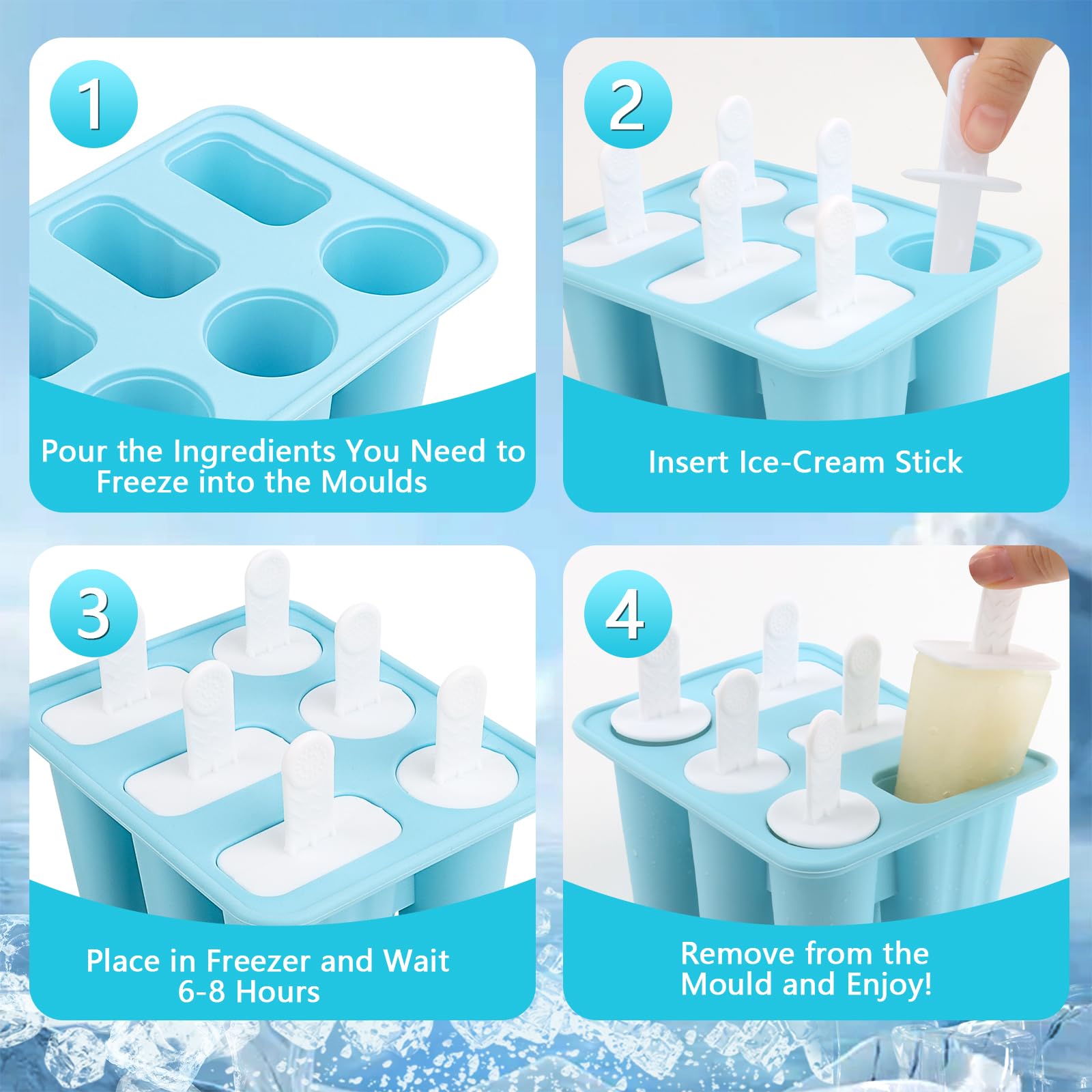 1

Pour the Ingredients You Need to Freeze into the Moulds

2

Insert Ice-Cream Stick

3

Place in Freezer and Wait 6-8 Hours

4

Remove from the Mould and Enjoy!