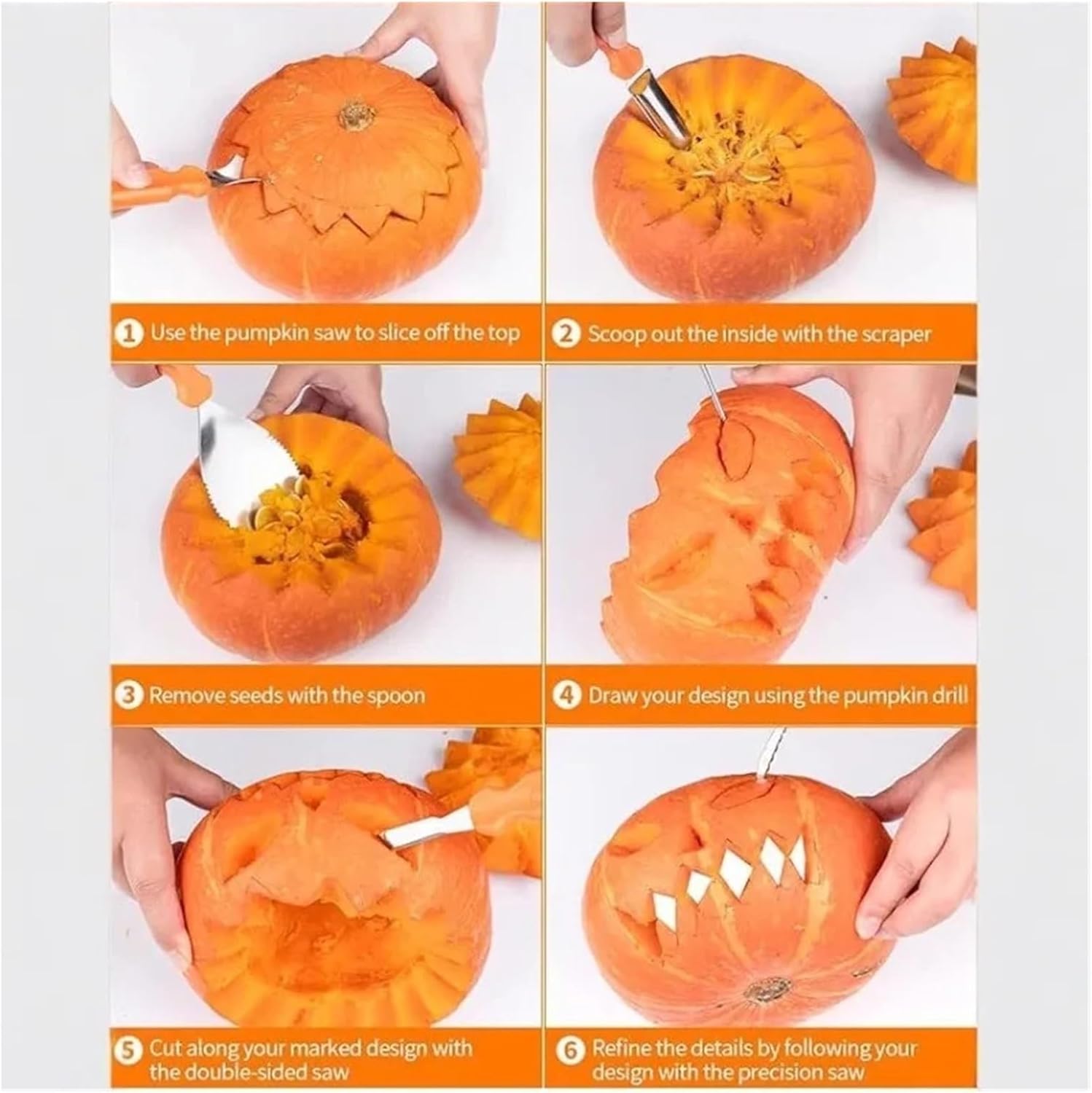 1 Use the pumpkin saw to slice off the top

2 Scoop out the inside with the scraper

3 Remove seeds with the spoon

4 Draw your design using the pumpkin drill

5 Cut along your marked design with the double-sided saw

6 Refine the details by following your design with the precision saw