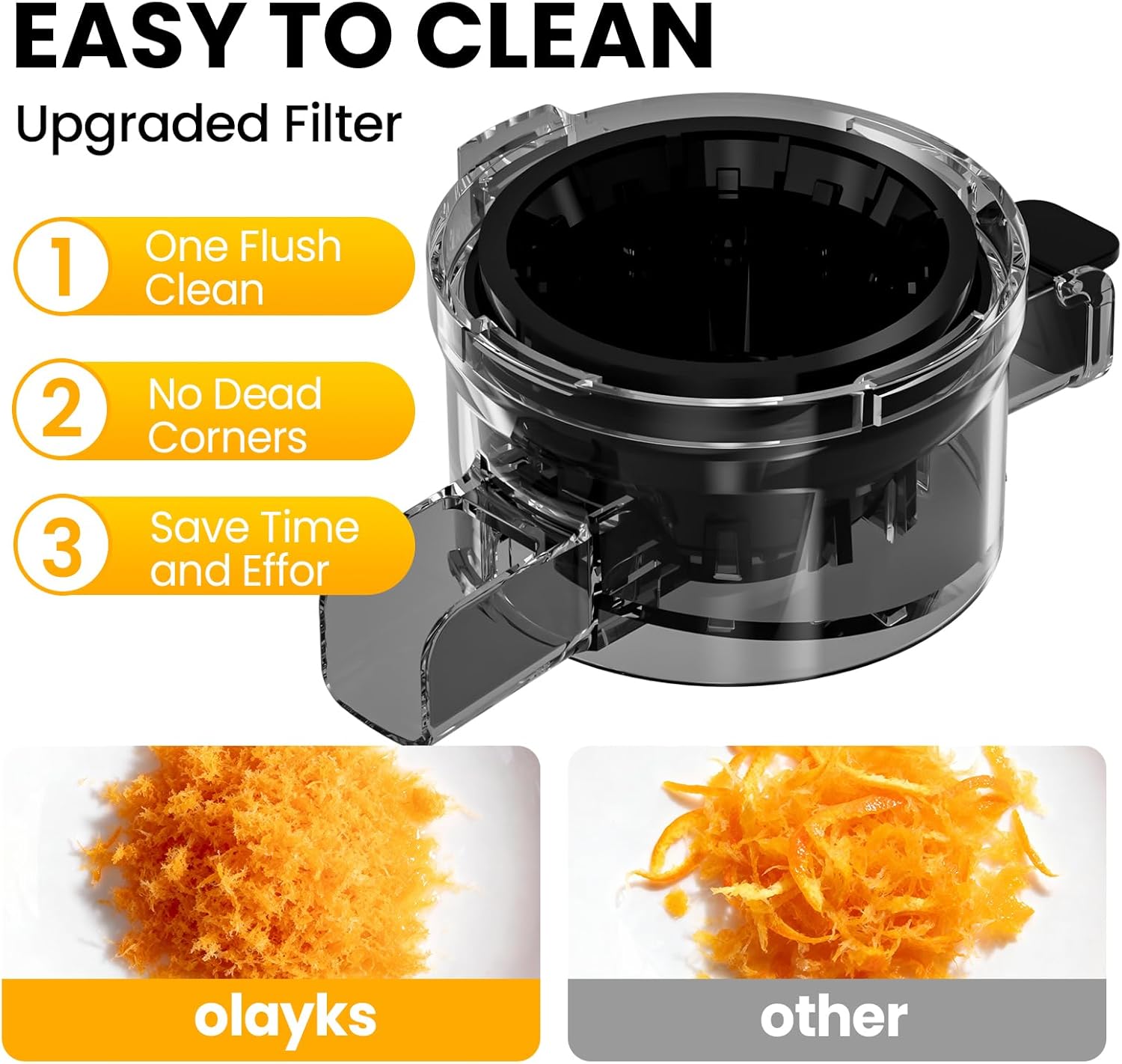 EASY TO CLEAN

Upgraded Filter

1 One Flush Clean

2 No Dead Corners

3 Save Time and Effor

olayks

other