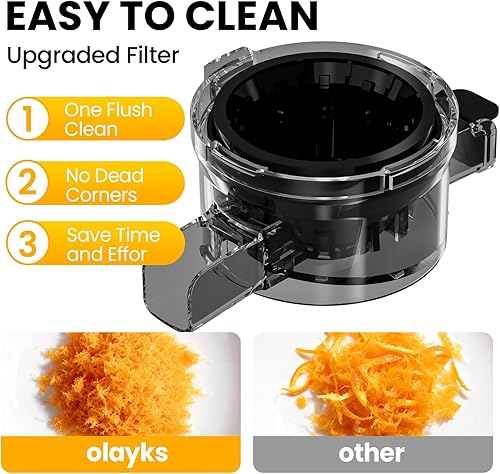 EASY TO CLEAN

Upgraded Filter

1 One Flush Clean

2 No Dead Corners

3 Save Time and Effor

olayks

other