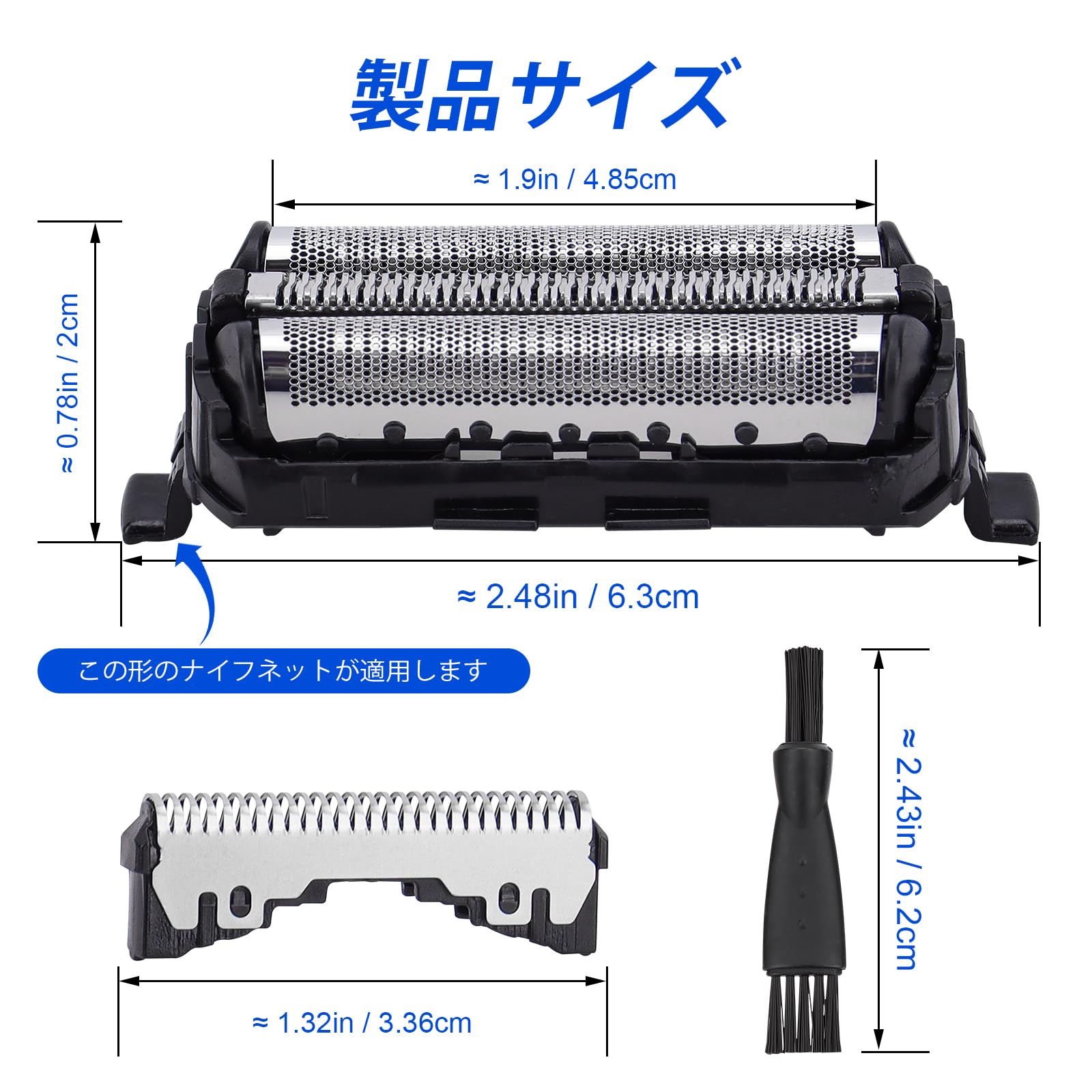 製品サイズ

≈ 1.9in / 4.85cm

≈ 0.78in / 2cm

≈ 2.48in / 6.3cm

この形のナイフネットが適用します

≈ 2.43in / 6.2cm

≈ 1.32in / 3.36cm