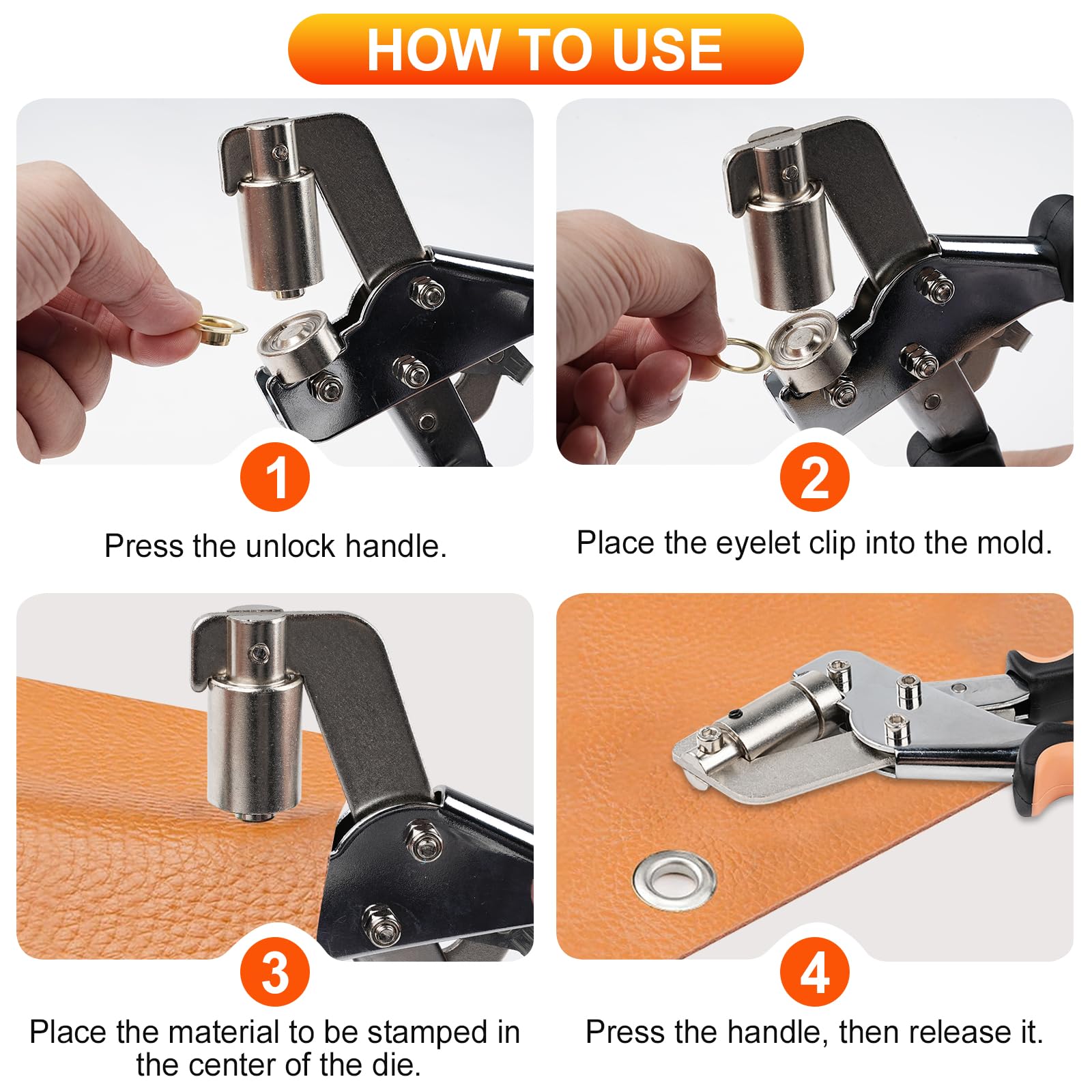 HOW TO USE

1

Press the unlock handle.

2

Place the eyelet clip into the mold.

3

Place the material to be stamped in the center of the die.

4

Press the handle, then release it.