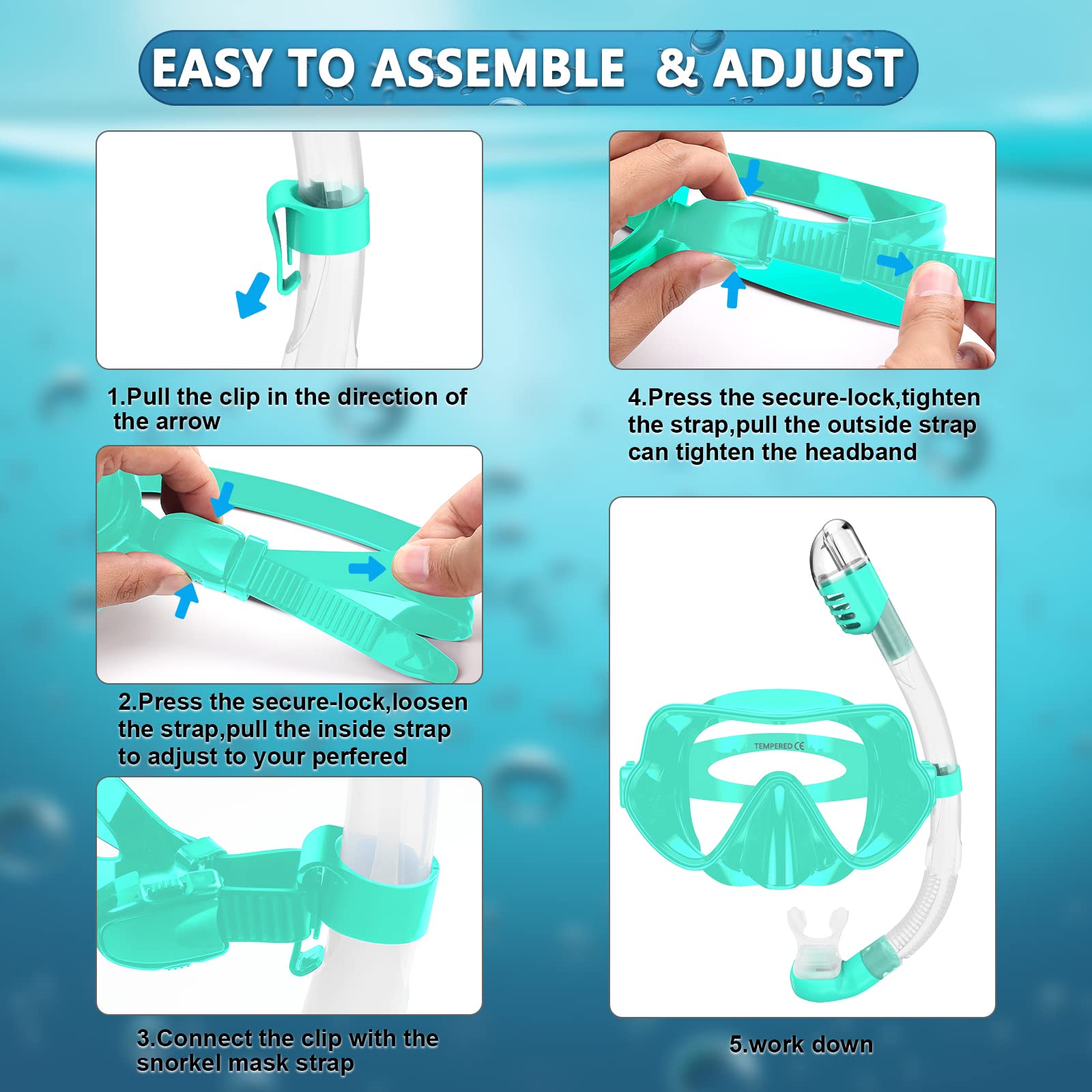 EASY TO ASSEMBLE & ADJUST

1.Pull the clip in the direction of the arrow

2.Press the secure-lock,loosen the strap,pull the inside strap to adjust to your perfered

3.Connect the clip with the snorkel mask strap

4.Press the secure-lock,tighten the strap,pull the outside strap can tighten the headband

TEMPERED CE

5.work down