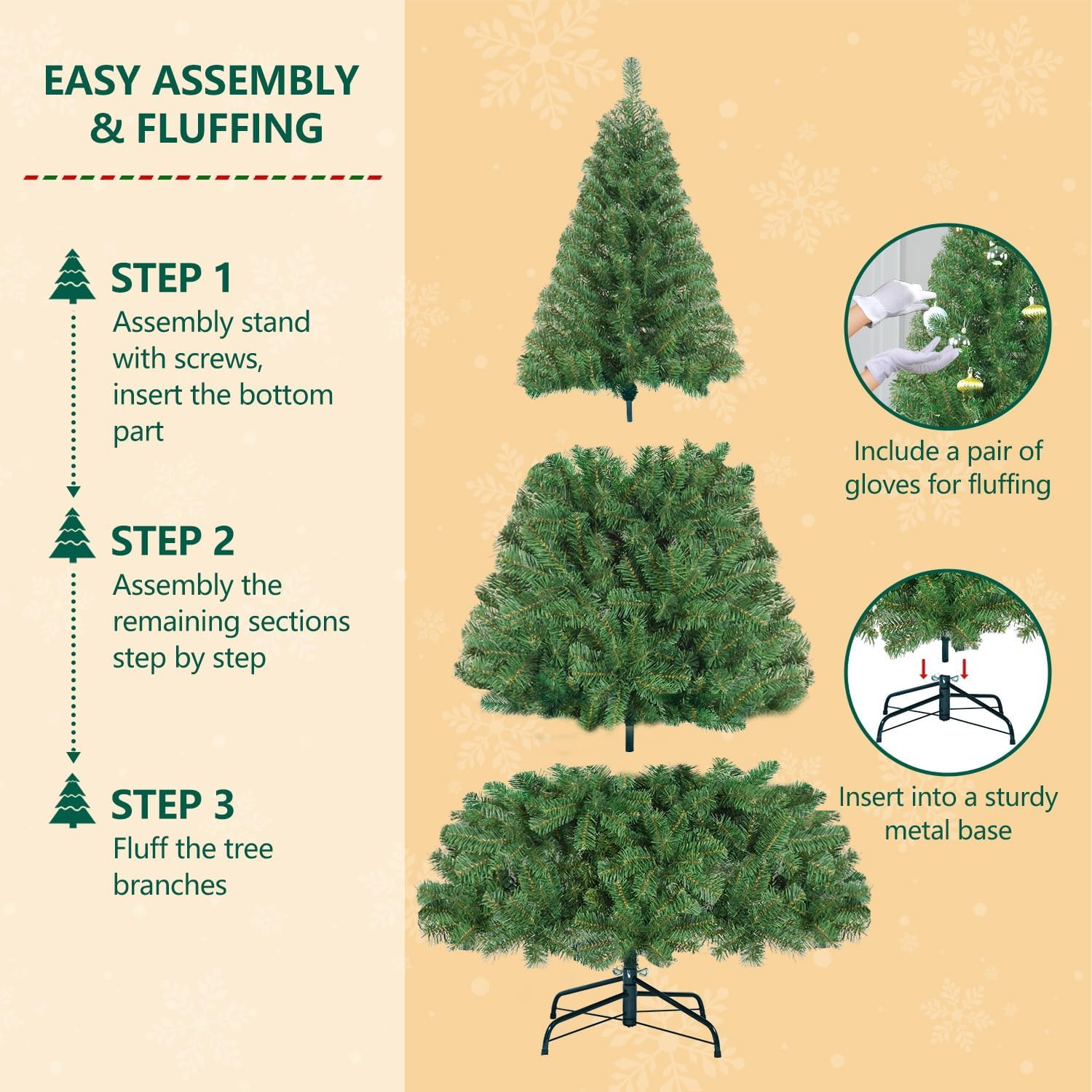 EASY ASSEMBLY & FLUFFING

STEP 1
Assembly stand with screws, insert the bottom part

STEP 2
Assembly the remaining sections step by step

STEP 3
Fluff the tree branches

Include a pair of gloves for fluffing

Insert into a sturdy metal base