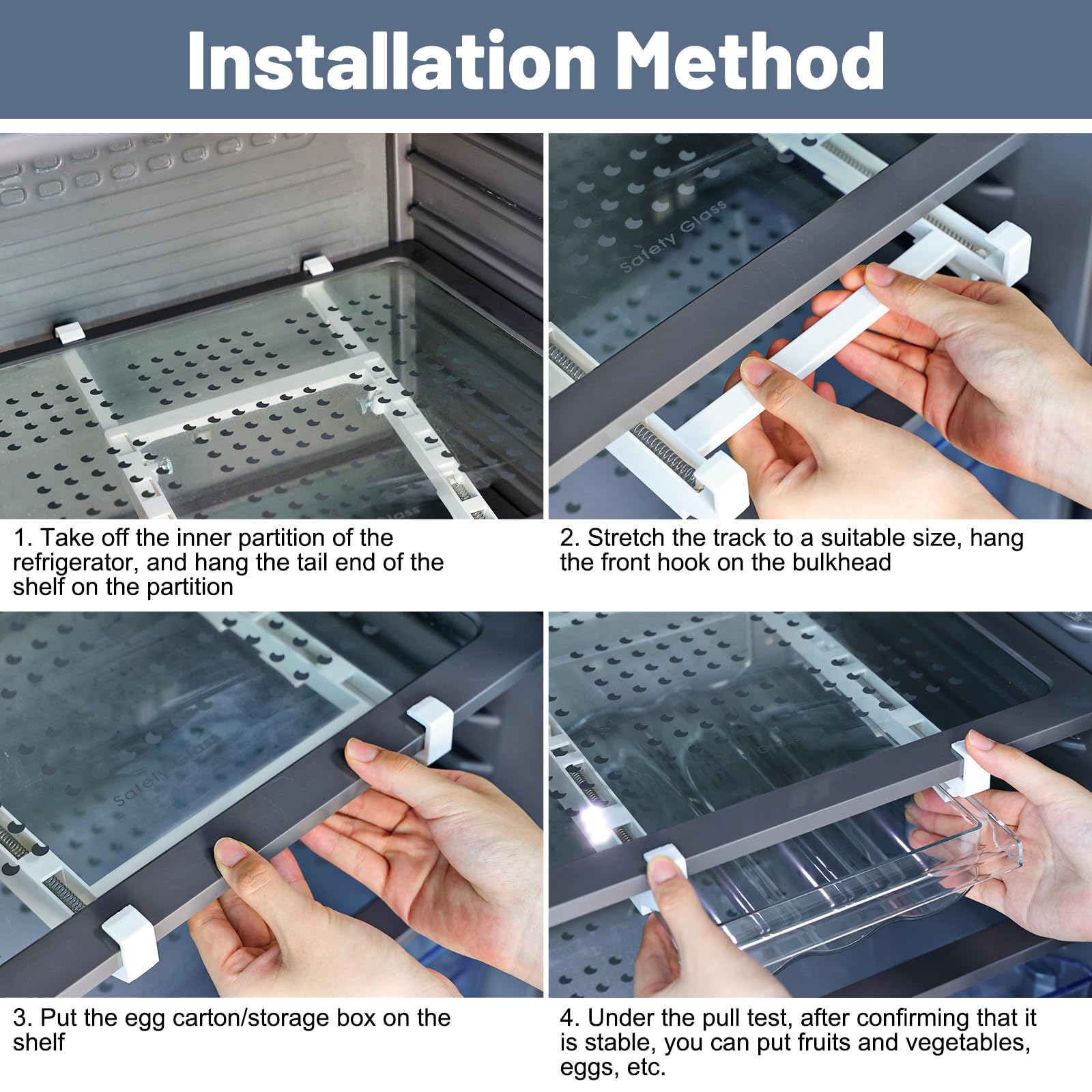 Installation Method

Safety Glass

1. Take off the inner partition of the refrigerator, and hang the tail end of the shelf on the partition

2. Stretch the track to a suitable size, hang the front hook on the bulkhead

Safety Glass

3. Put the egg carton/storage box on the shelf

4. Under the pull test, after confirming that it is stable, you can put fruits and vegetables, eggs, etc.