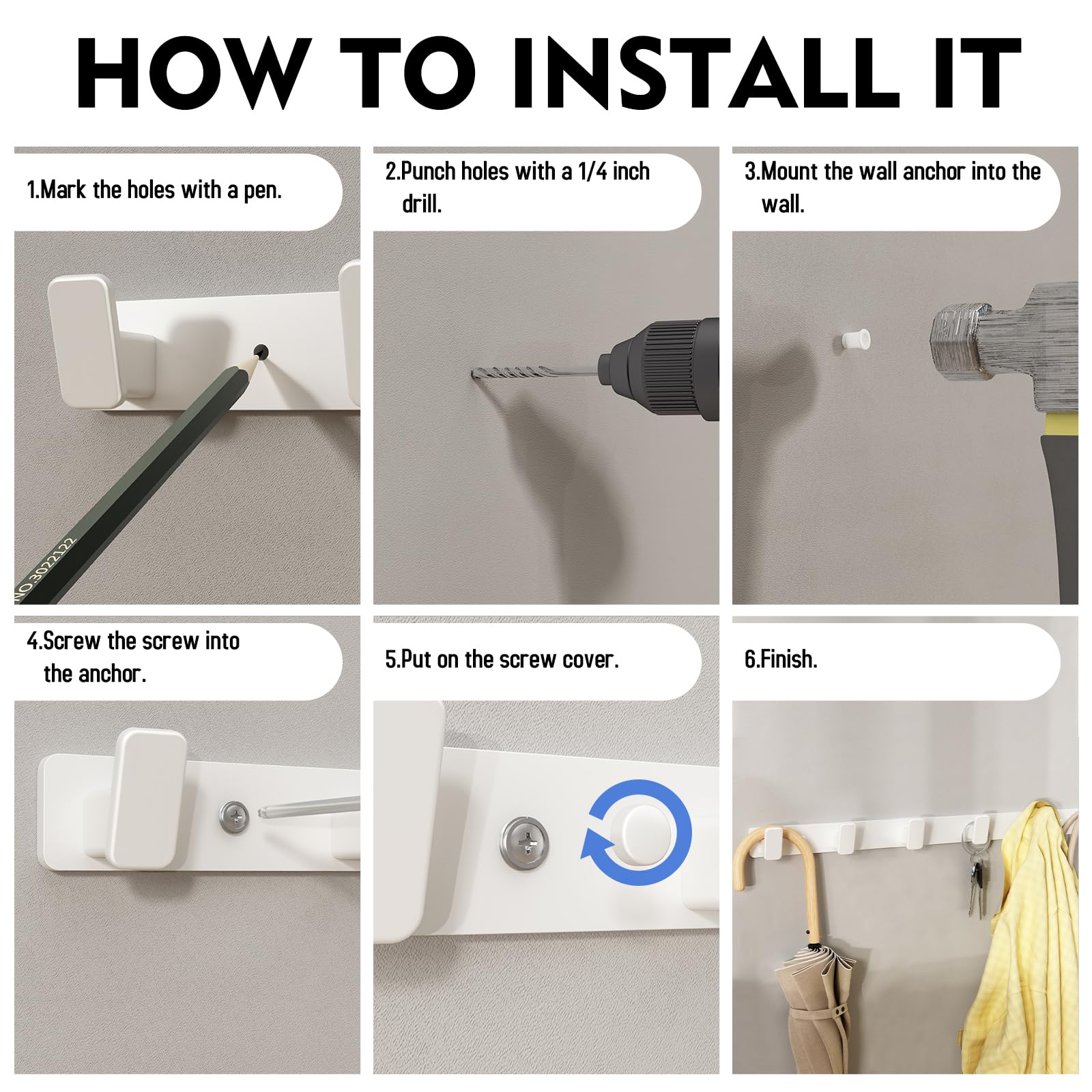 HOW TO INSTALL IT

1.Mark the holes with a pen.

NO.3022122

2.Punch holes with a 1/4 inch drill.

3.Mount the wall anchor into the wall.

4.Screw the screw into the anchor.

5.Put on the screw cover.

6.Finish.