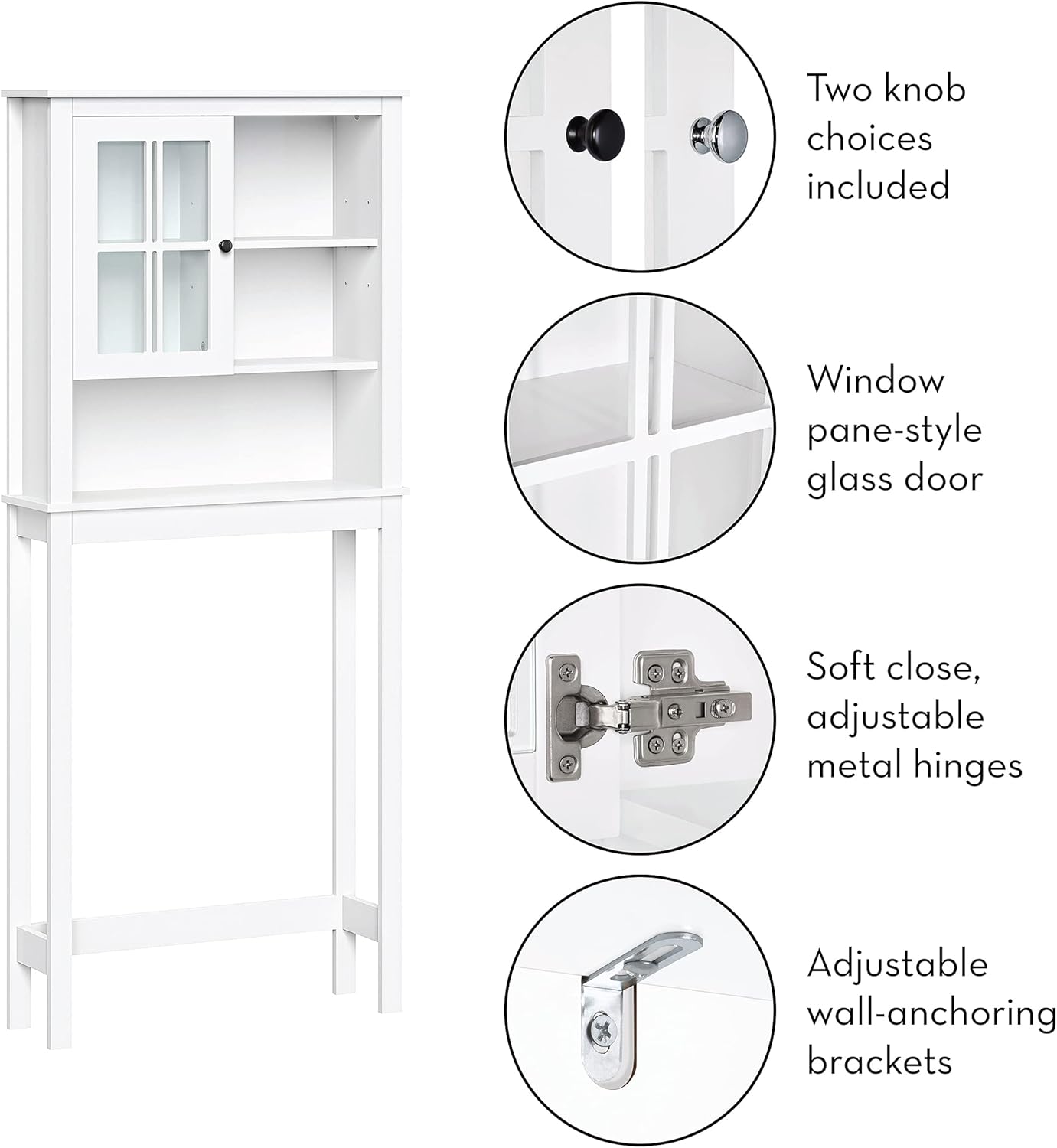 Two knob choices included

Window pane-style glass door

Soft close, adjustable metal hinges

Adjustable wall-anchoring brackets