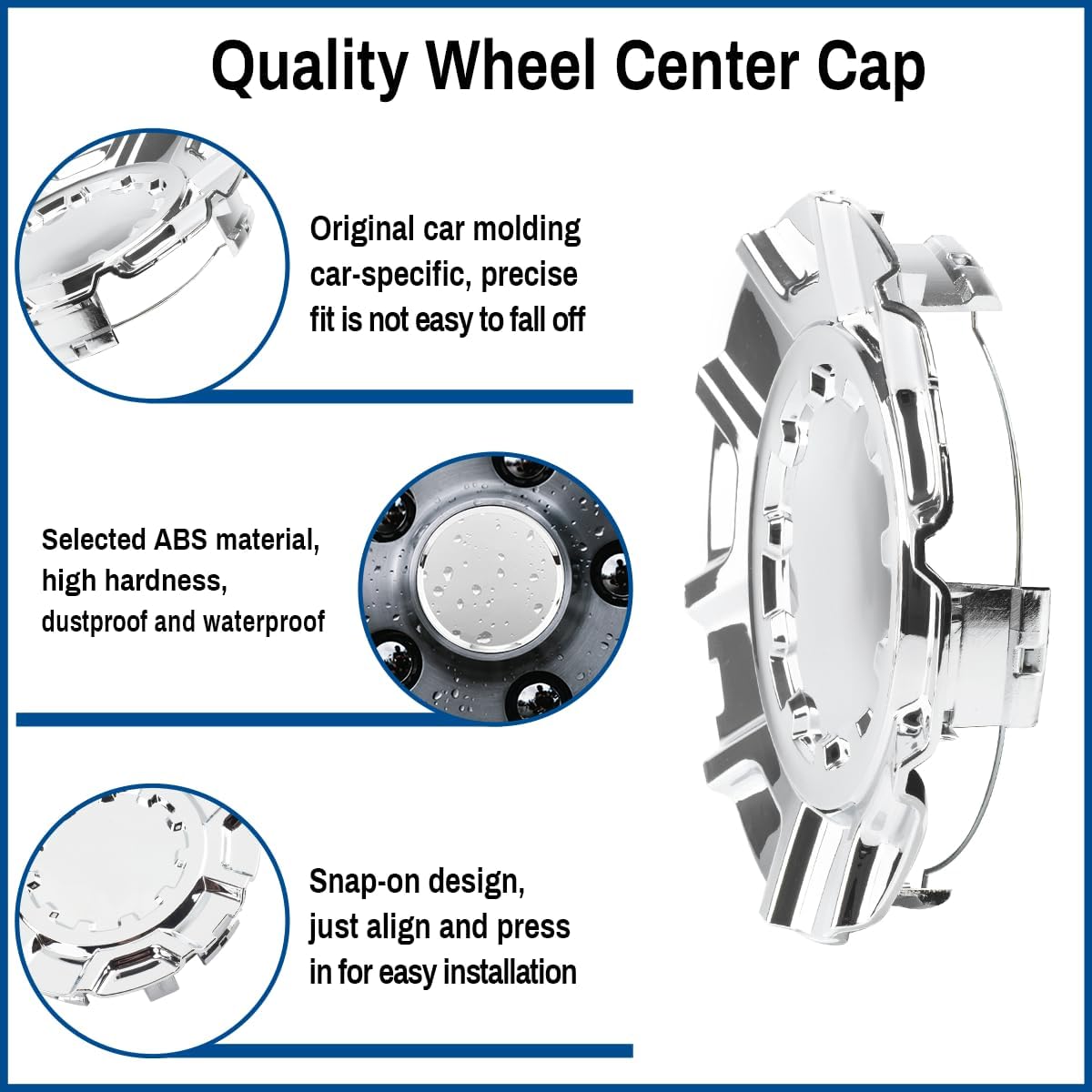 Quality Wheel Center Cap

Original car molding car-specific, precise fit is not easy to fall off

Selected ABS material, high hardness, dustproof and waterproof

Snap-on design, just align and press in for easy installation