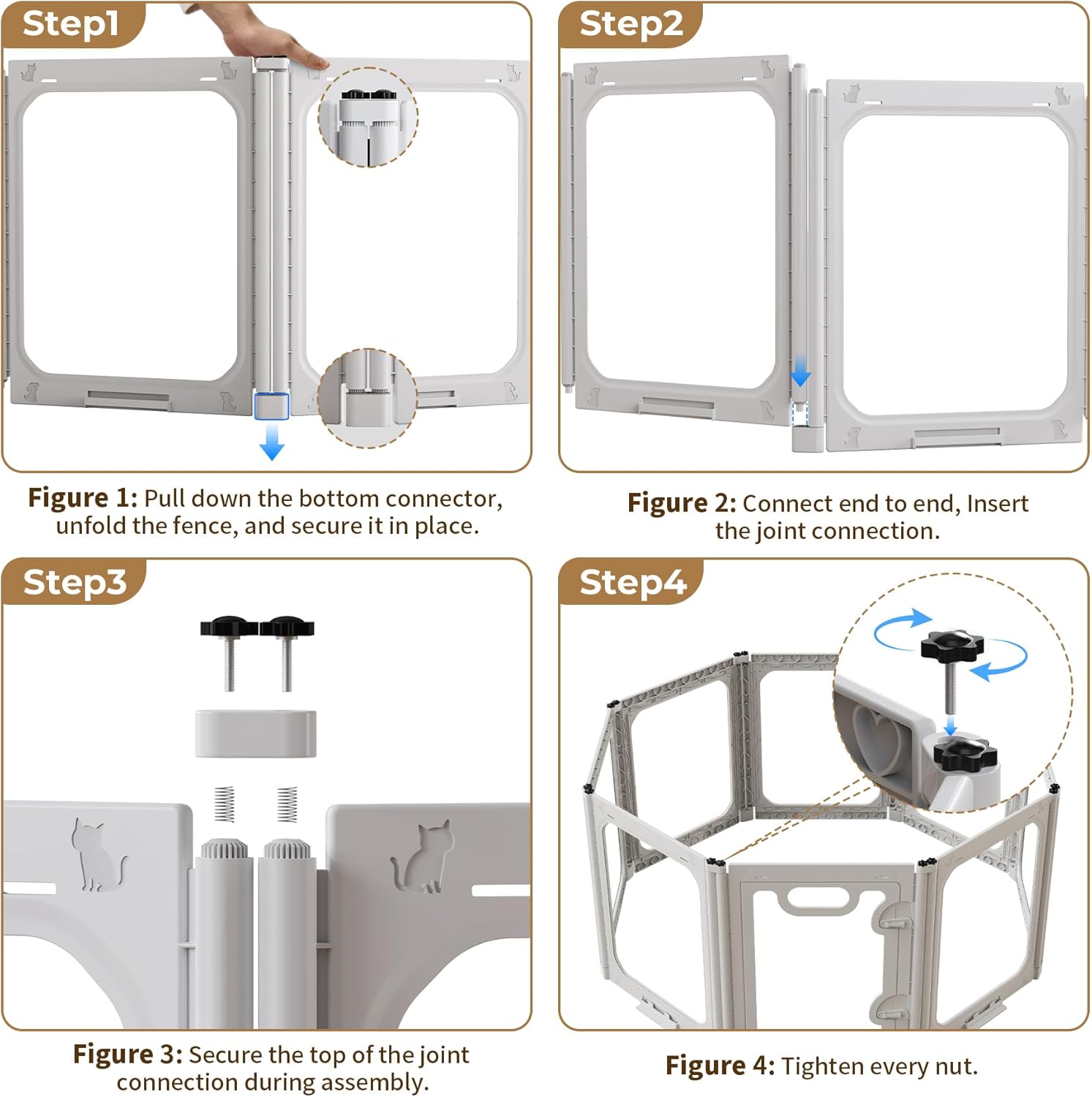 Step1

Figure 1: Pull down the bottom connector, unfold the fence, and secure it in place.

Step2

Figure 2: Connect end to end, Insert the joint connection.

Step3

Figure 3: Secure the top of the joint connection during assembly.

Step4

Figure 4: Tighten every nut.