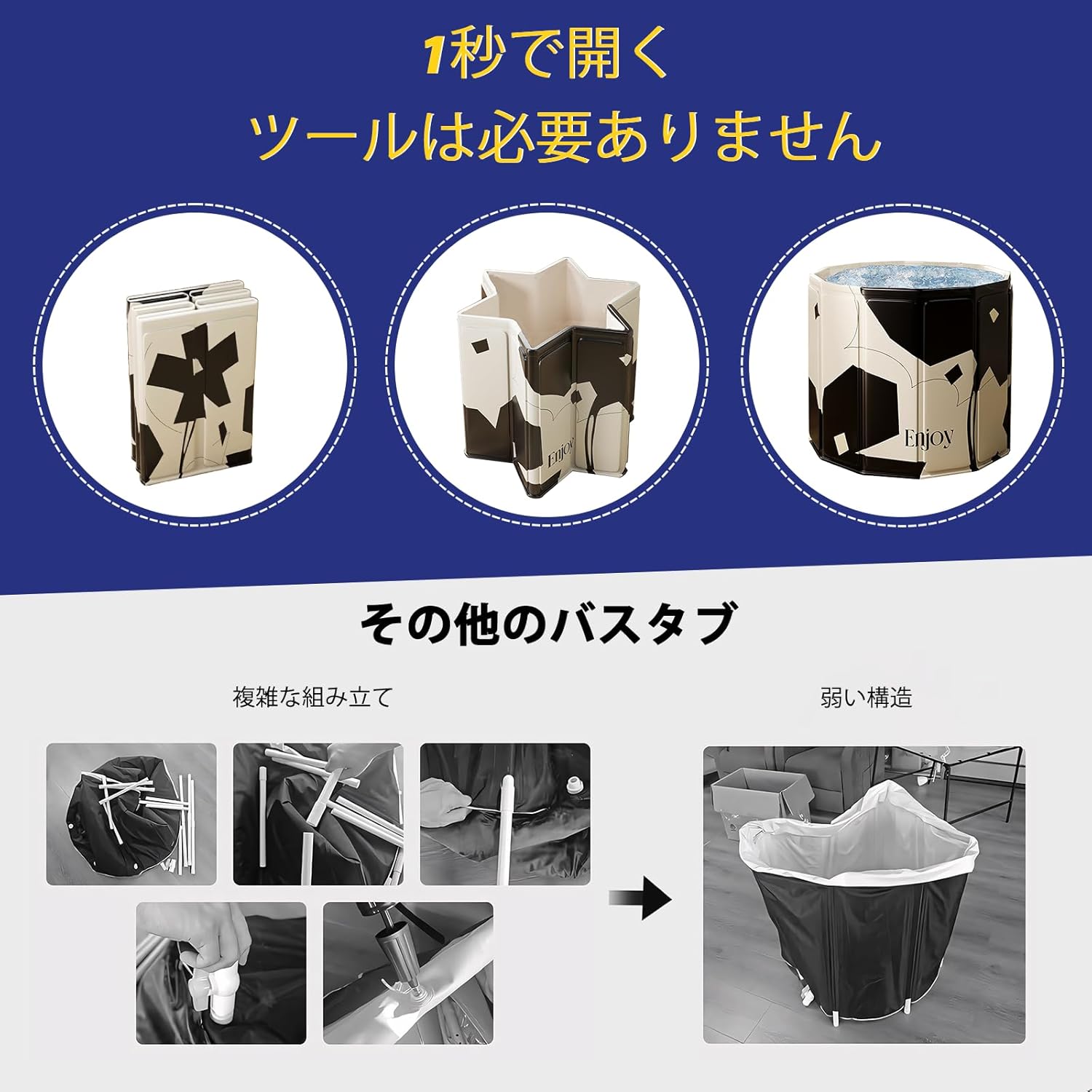 1秒で開く
ツールは必要ありません

Enjoy

Enjoy

その他のバスタブ

複雑な組み立て

弱い構造