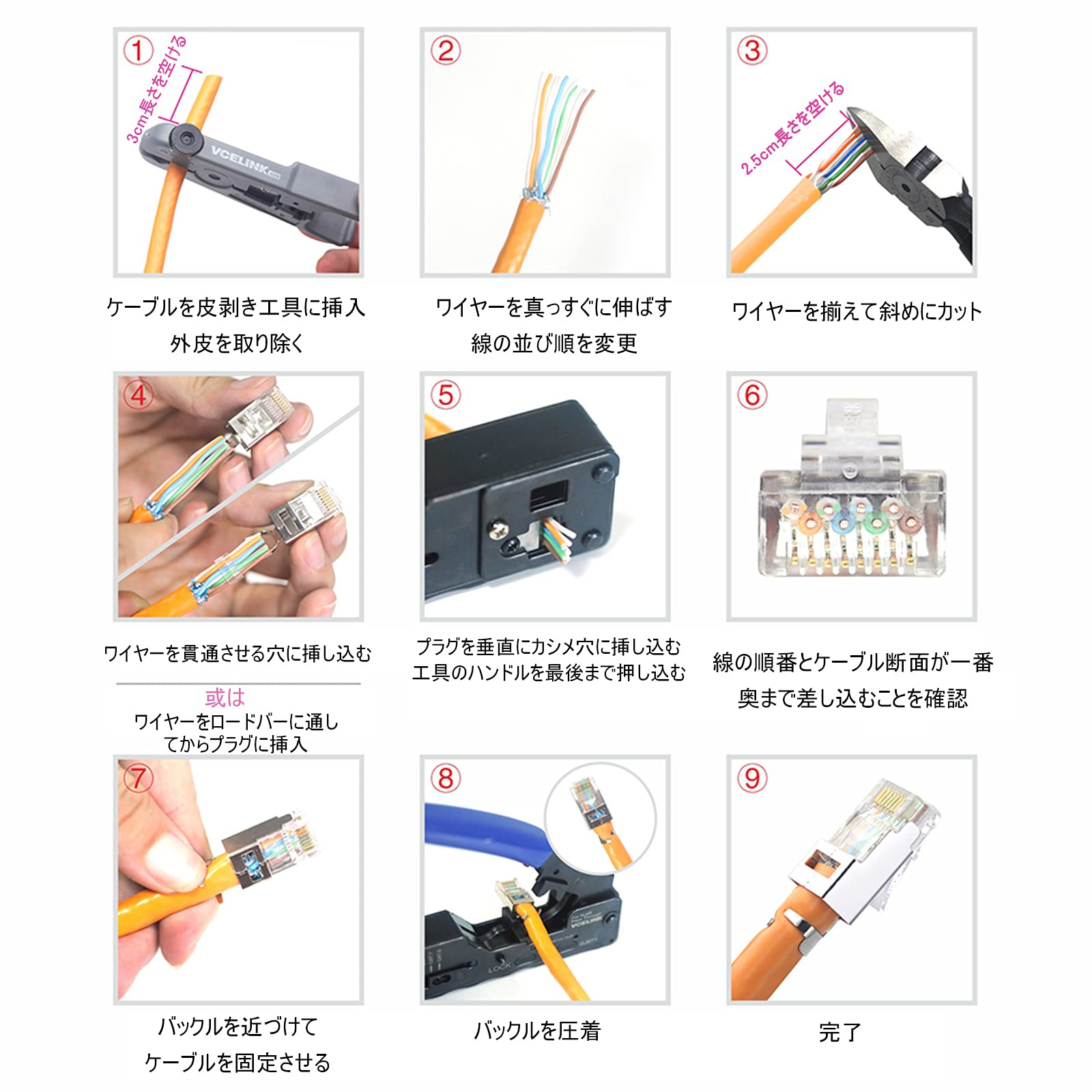 ①
3cm長さを空ける
VCELINK

ケーブルを皮剥き工具に挿入
外皮を取り除く

②

ワイヤーを真っすぐに伸ばす
線の並び順を変更

③
2.5cm長さを空ける

ワイヤーを揃えて斜めにカット

④

ワイヤーを貫通させる穴に挿し込む
或は
ワイヤーをロードバーに通してからプラグに挿入

⑤

プラグを垂直にカシメ穴に挿し込む
工具のハンドルを最後まで押し込む

⑥

線の順番とケーブル断面が一番奥まで差し込むことを確認

⑦

バックルを近づけて
ケーブルを固定させる

⑧
VCELINK
LOCK

バックルを圧着

⑨

完了