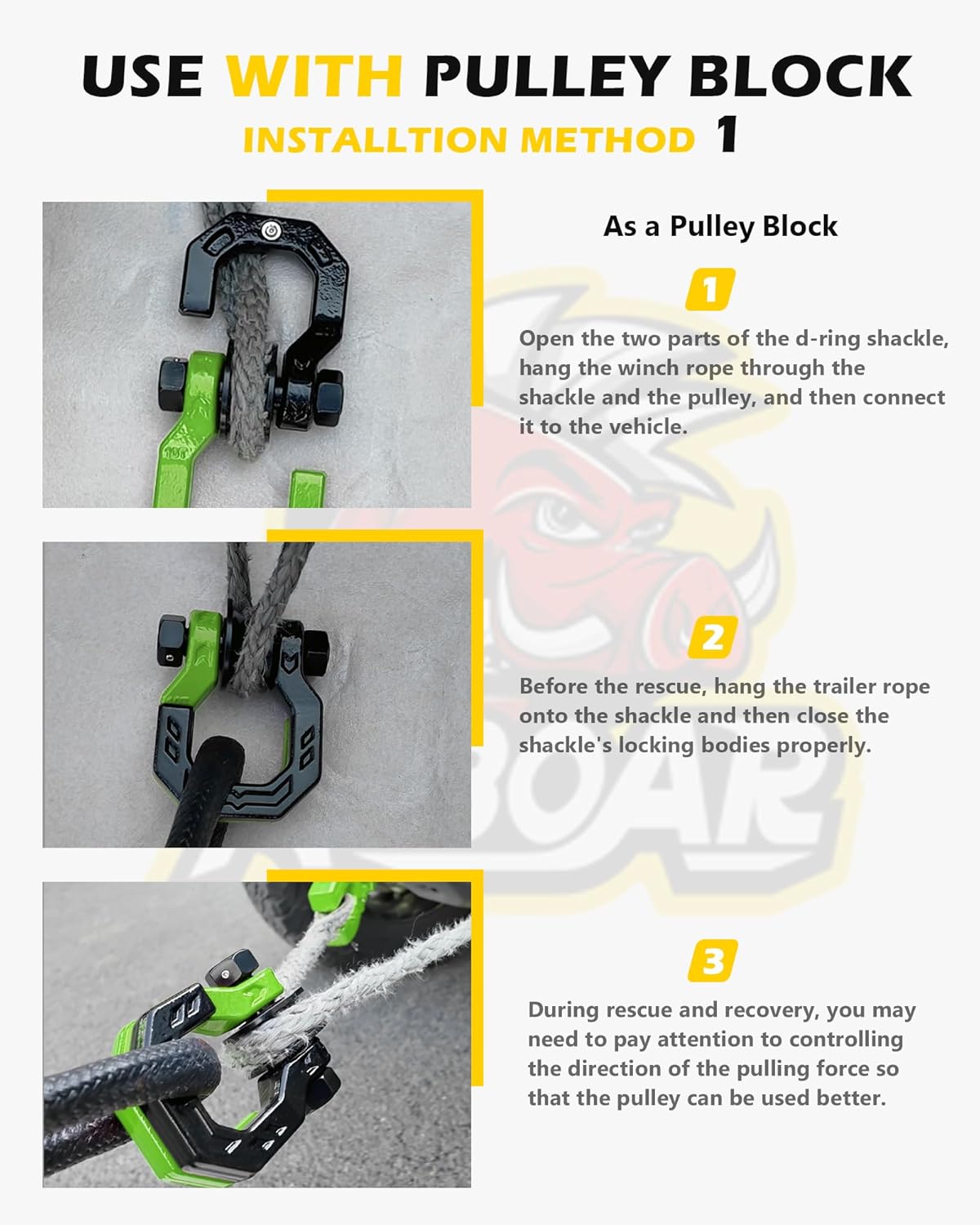 USE WITH PULLEY BLOCK

INSTALLTION METHOD 1

As a Pulley Block

1

Open the two parts of the d-ring shackle, hang the winch rope through the shackle and the pulley, and then connect it to the vehicle.

2

Before the rescue, hang the trailer rope onto the shackle and then close the shackle's locking bodies properly.

3

During rescue and recovery, you may need to pay attention to controlling the direction of the pulling force so that the pulley can be used better.

BOAR