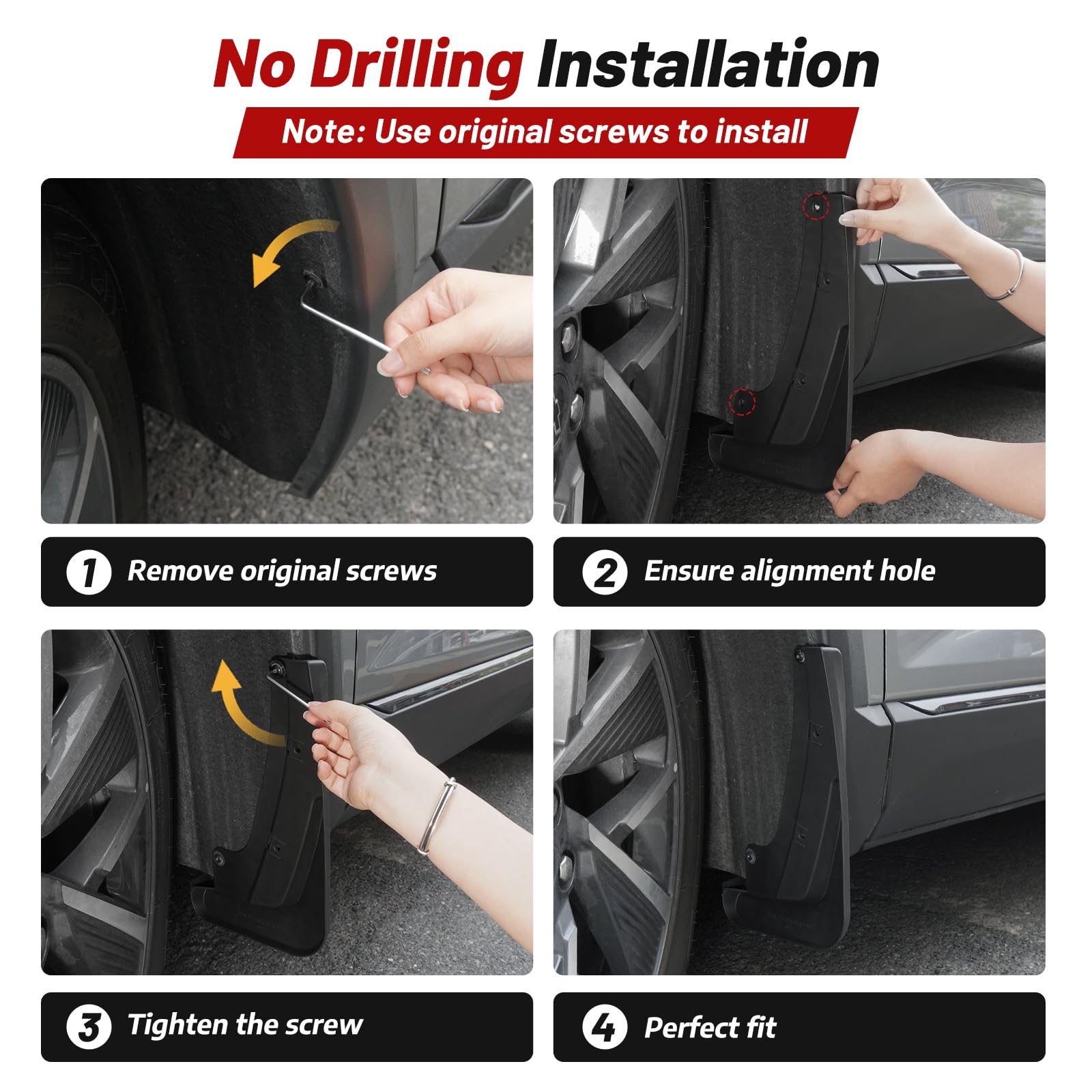 No Drilling Installation

Note: Use original screws to install

1 Remove original screws

2 Ensure alignment hole

3 Tighten the screw

4 Perfect fit