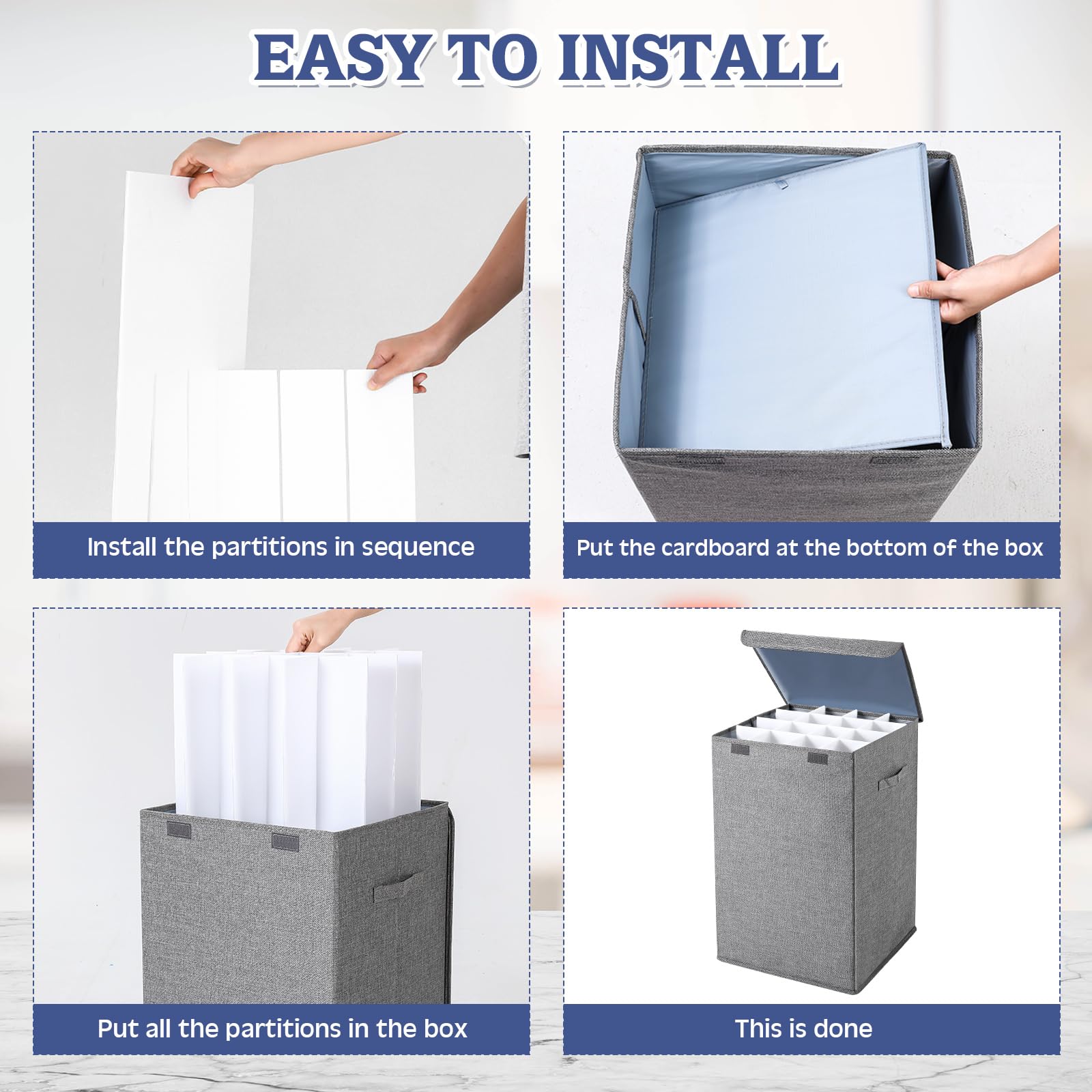 EASY TO INSTALL

Install the partitions in sequence

Put the cardboard at the bottom of the box

Put all the partitions in the box

This is done