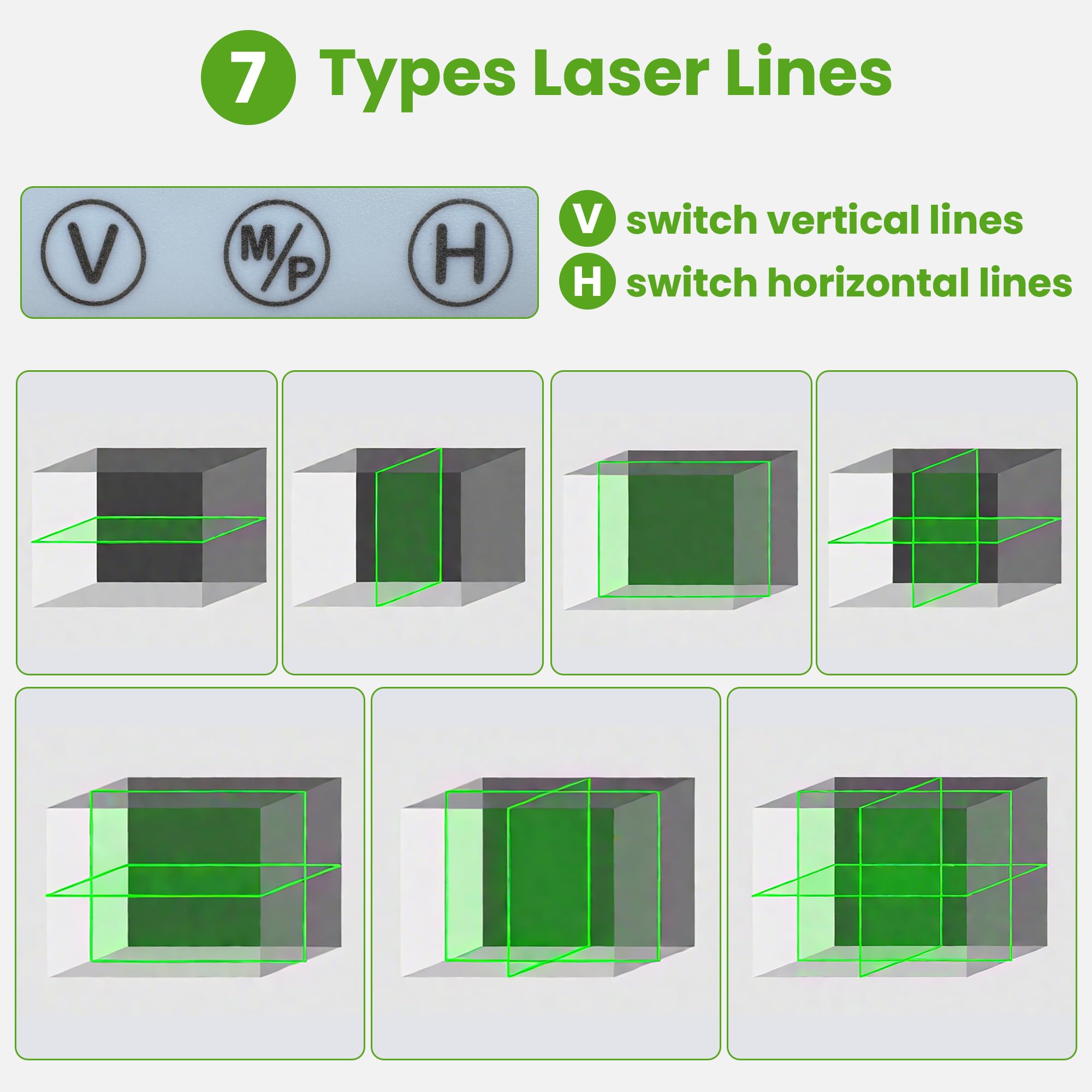 7 Types Laser Lines

V M/P H

V switch vertical lines

H switch horizontal lines