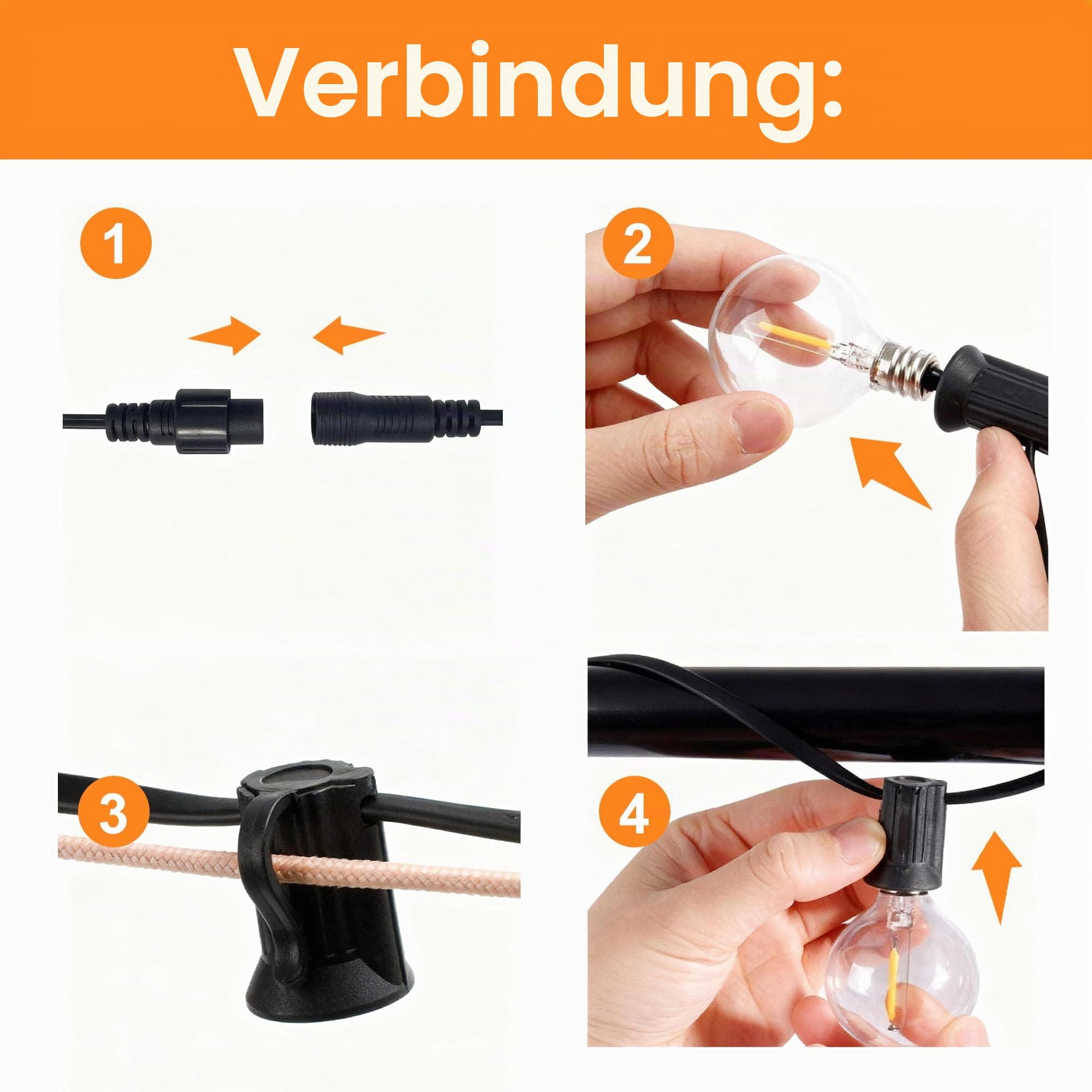 Verbindung:

1

2

3

4