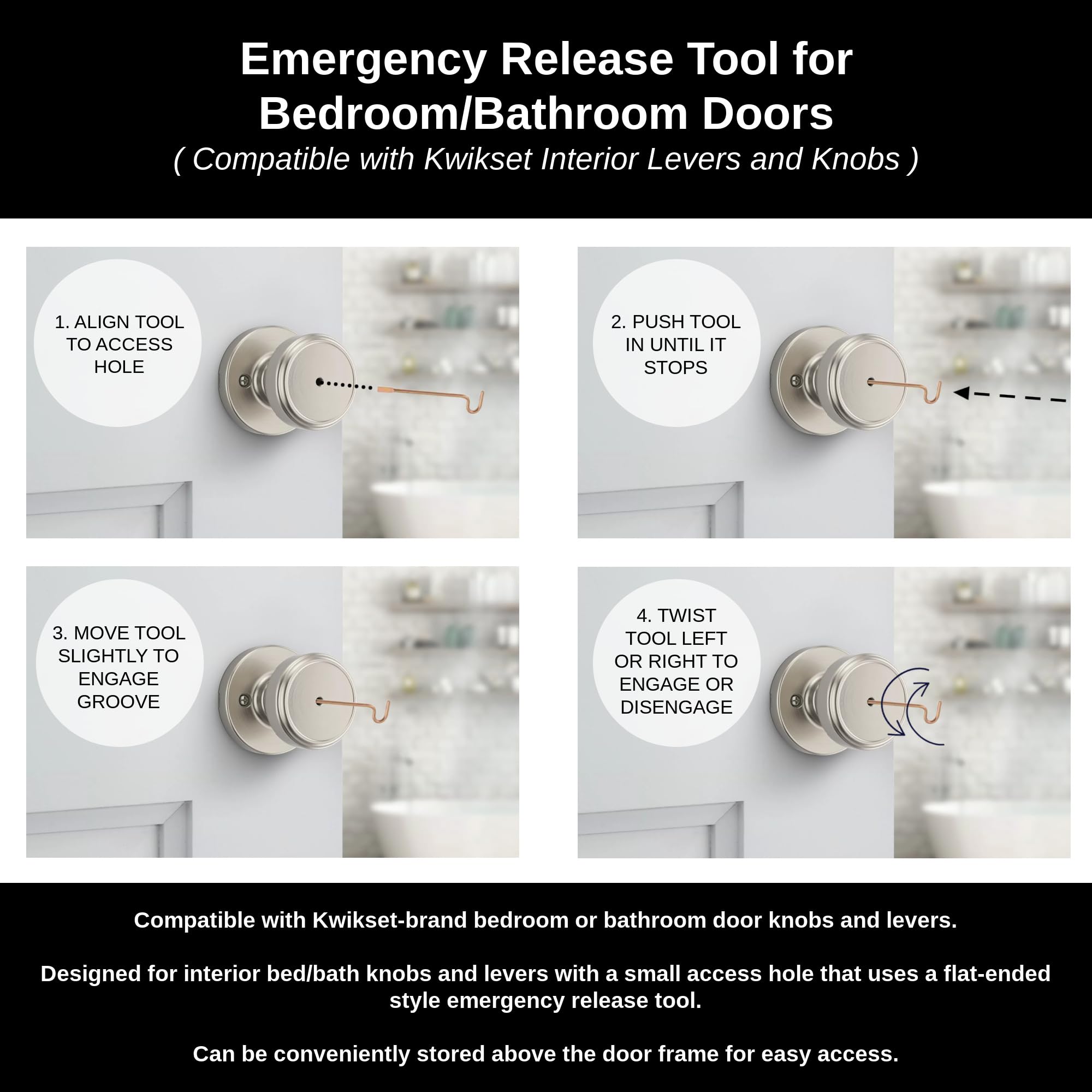 Emergency Release Tool for Bedroom/Bathroom Doors
( Compatible with Kwikset Interior Levers and Knobs )

1. ALIGN TOOL TO ACCESS HOLE

2. PUSH TOOL IN UNTIL IT STOPS

3. MOVE TOOL SLIGHTLY TO ENGAGE GROOVE

4. TWIST TOOL LEFT OR RIGHT TO ENGAGE OR DISENGAGE

Compatible with Kwikset-brand bedroom or bathroom door knobs and levers.

Designed for interior bed/bath knobs and levers with a small access hole that uses a flat-ended style emergency release tool.

Can be conveniently stored above the door frame for easy access.