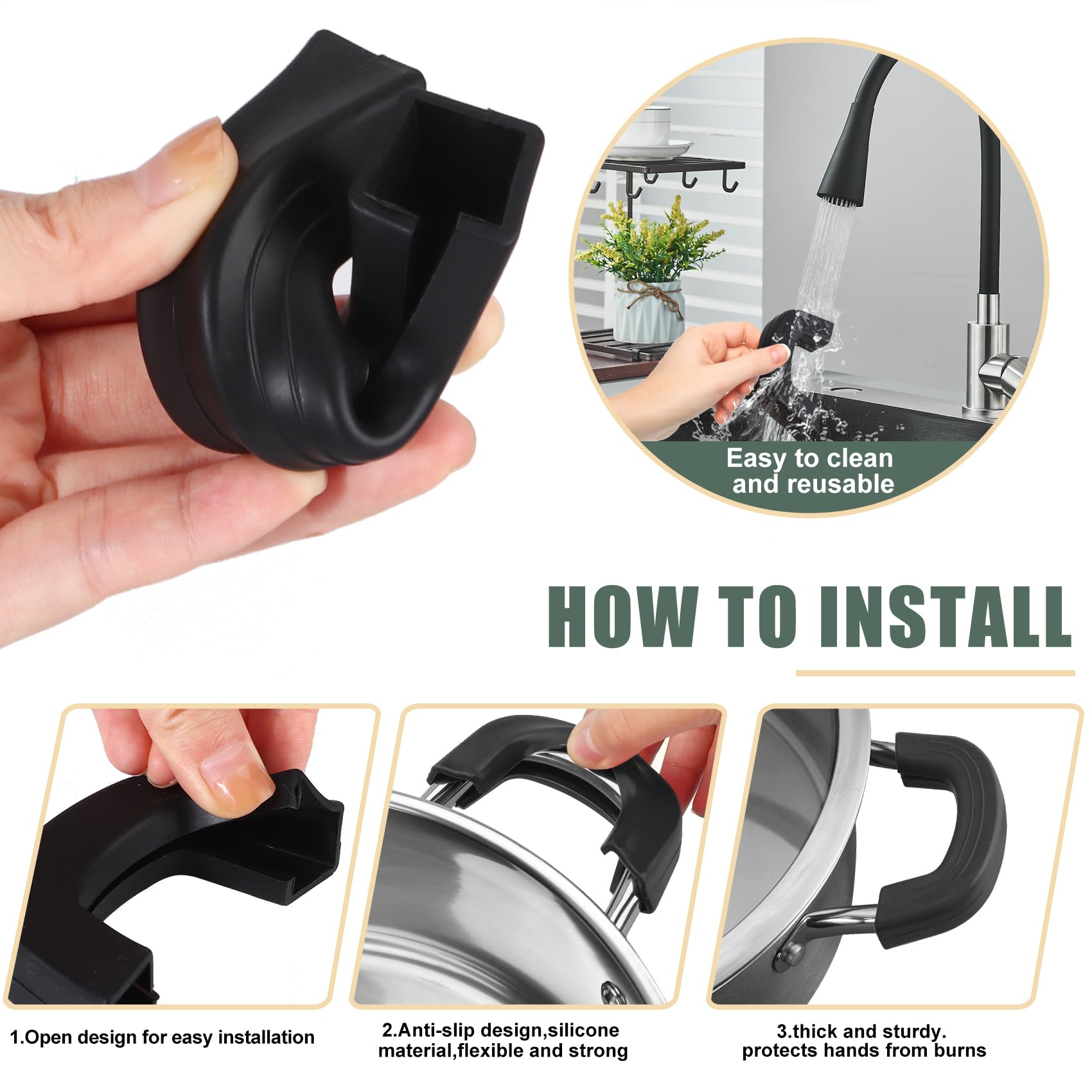 Easy to clean and reusable

HOW TO INSTALL

1.Open design for easy installation

2.Anti-slip design,silicone material,flexible and strong

3.thick and sturdy. protects hands from burns